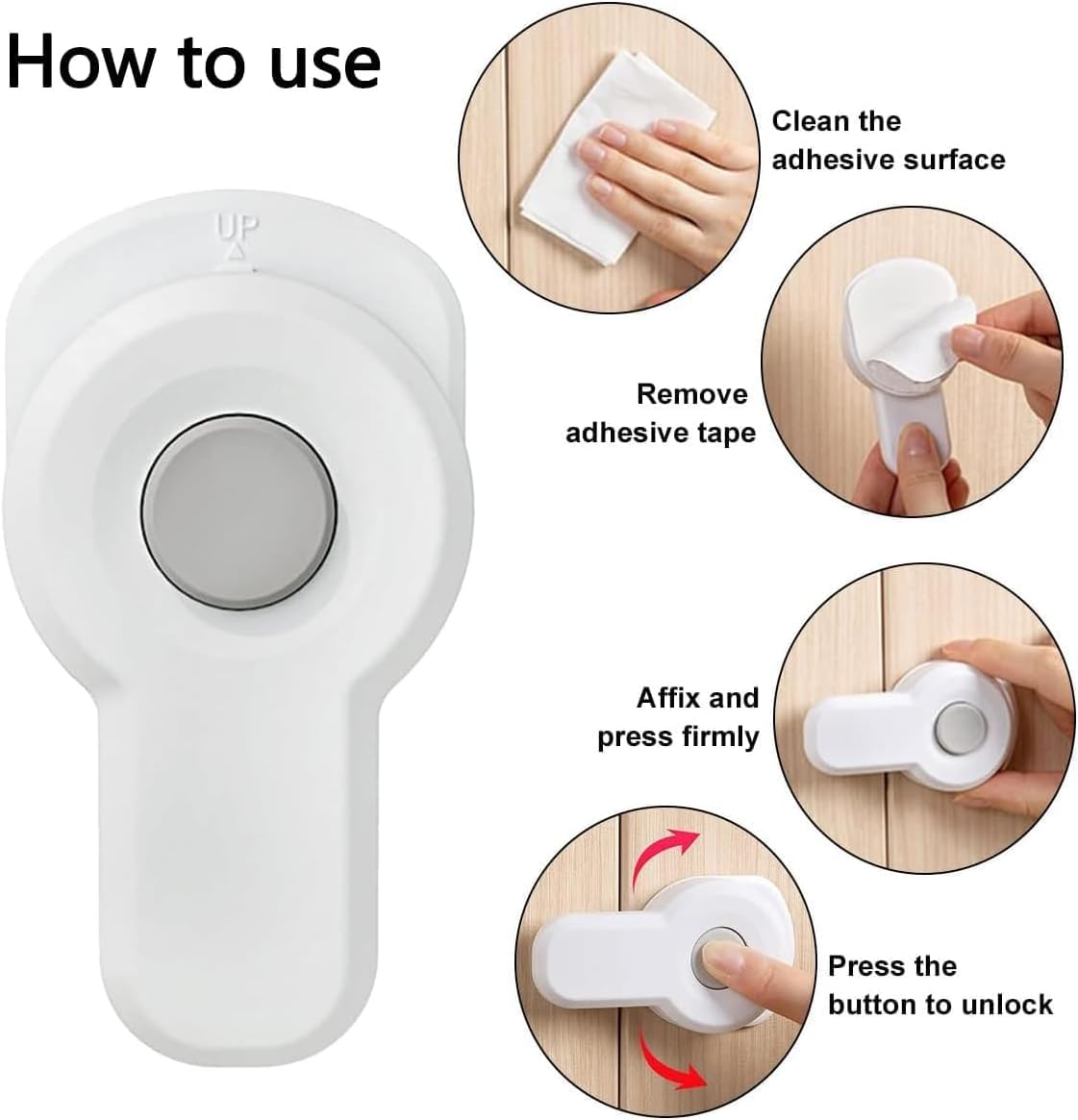 How to use

UP

Clean the adhesive surface

Remove adhesive tape

Affix and press firmly

Press the button to unlock