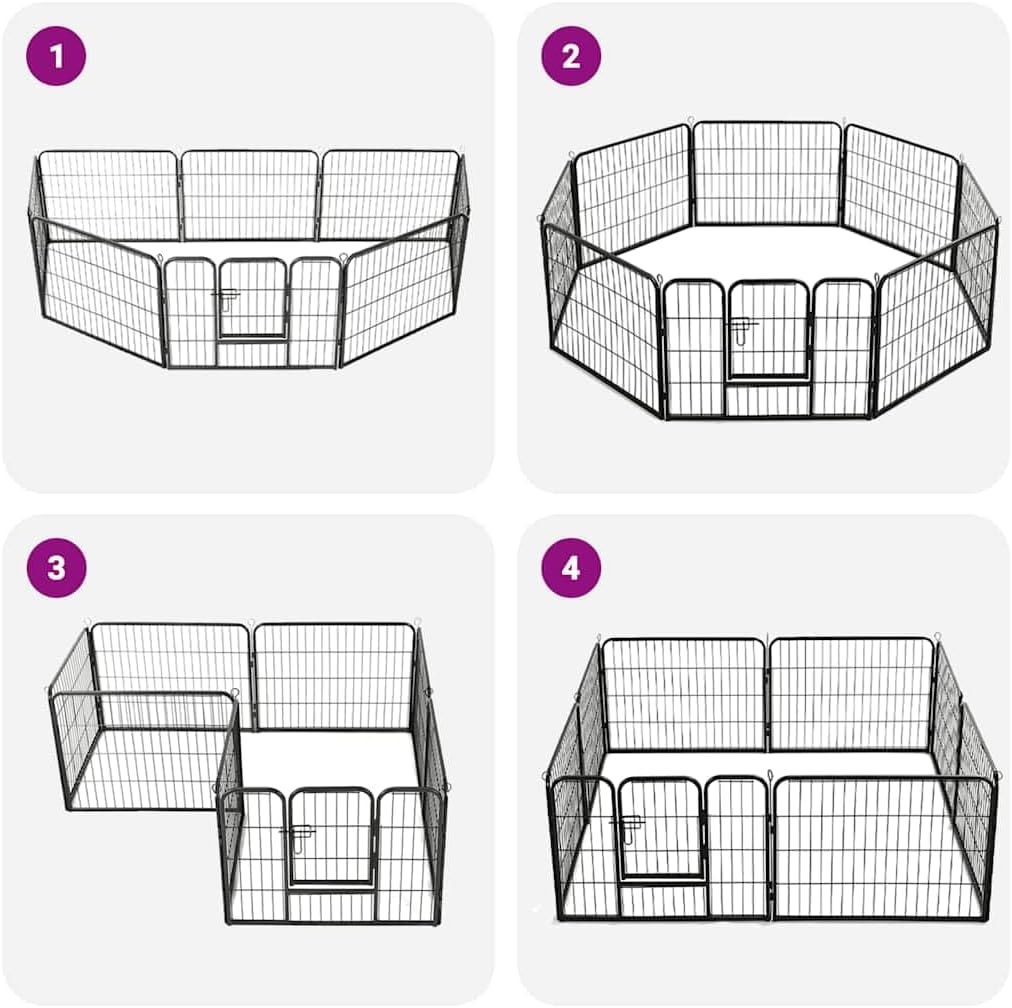 1

2

3

4