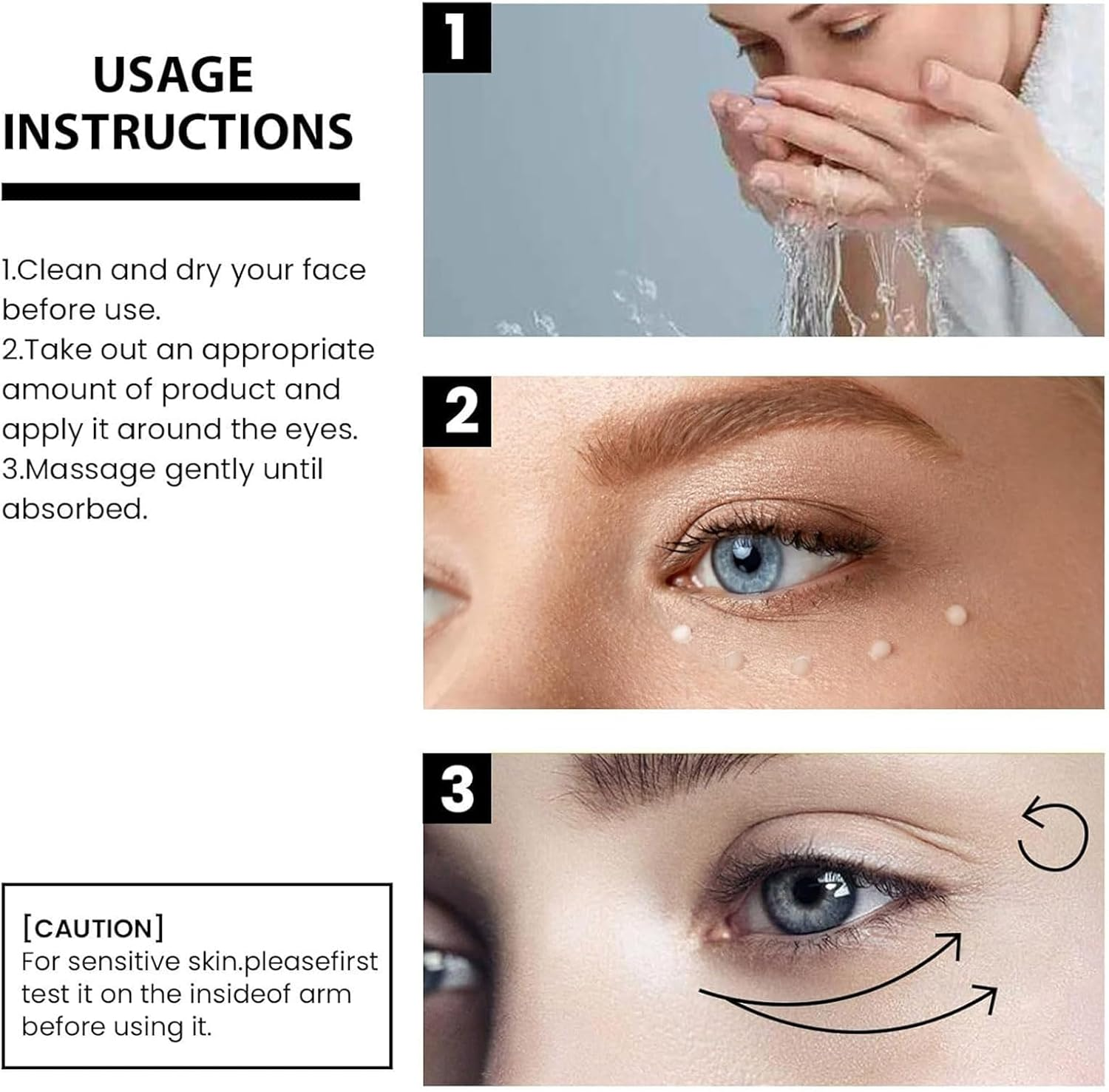 USAGE INSTRUCTIONS

1.Clean and dry your face before use.
2.Take out an appropriate amount of product and apply it around the eyes.
3.Massage gently until absorbed.

[CAUTION]
For sensitive skin.pleasefirst test it on the insideof arm before using it.

1

2

3