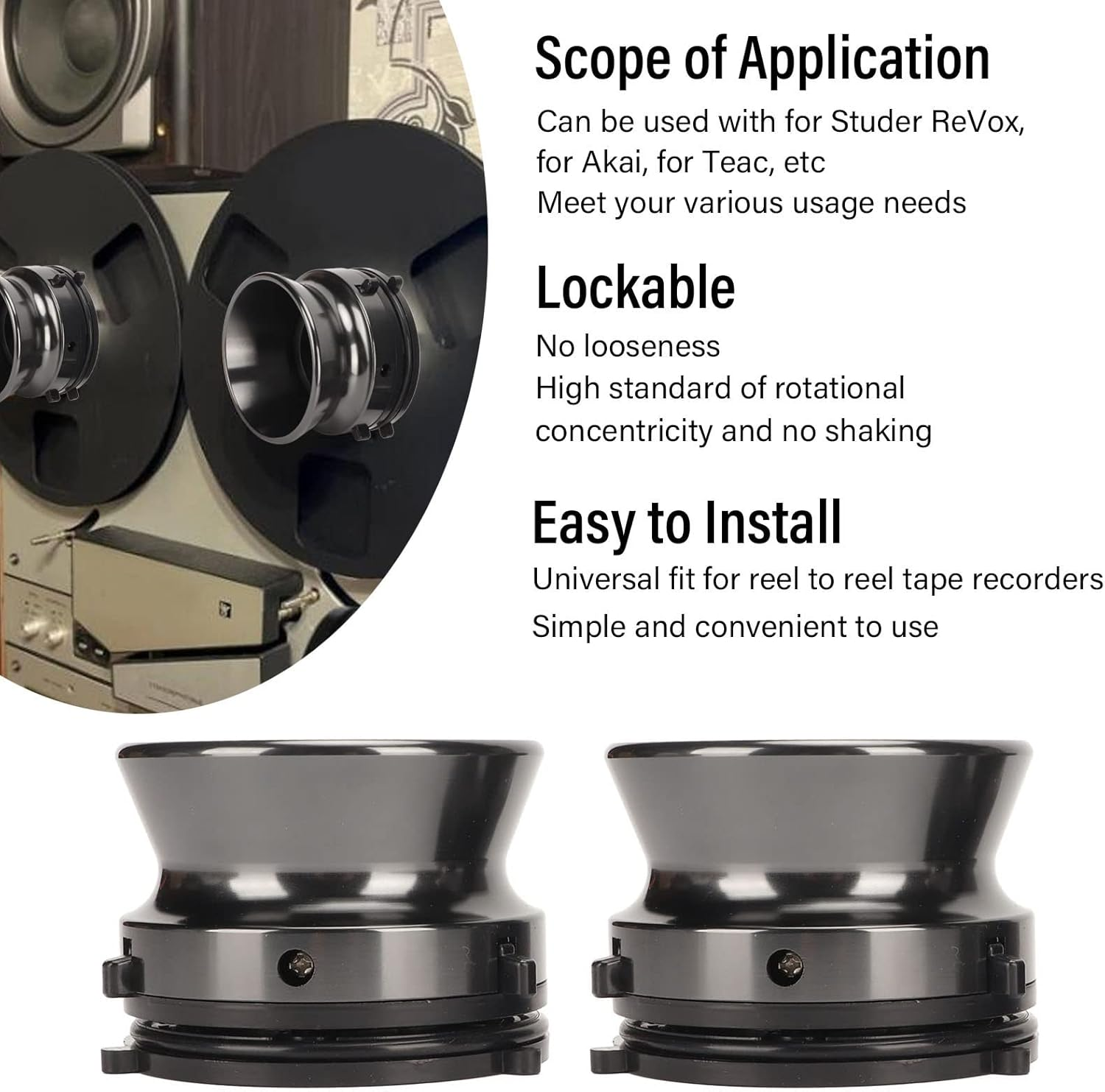 Scope of Application

Can be used with for Studer ReVox, for Akai, for Teac, etc
Meet your various usage needs

Lockable

No looseness
High standard of rotational concentricity and no shaking

Easy to Install

Universal fit for reel to reel tape recorders
Simple and convenient to use