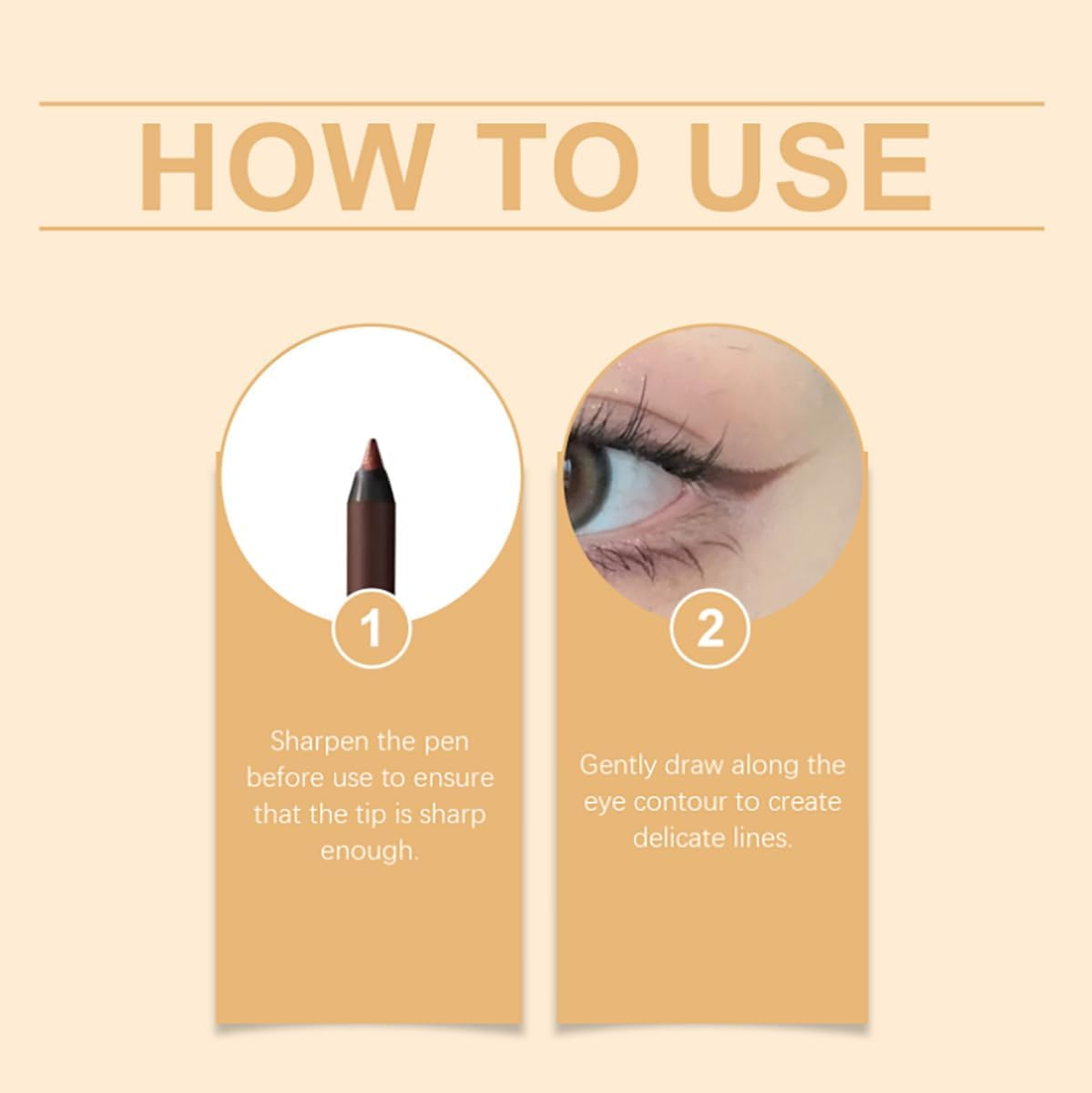 HOW TO USE

1

Sharpen the pen before use to ensure that the tip is sharp enough.

2

Gently draw along the eye contour to create delicate lines.