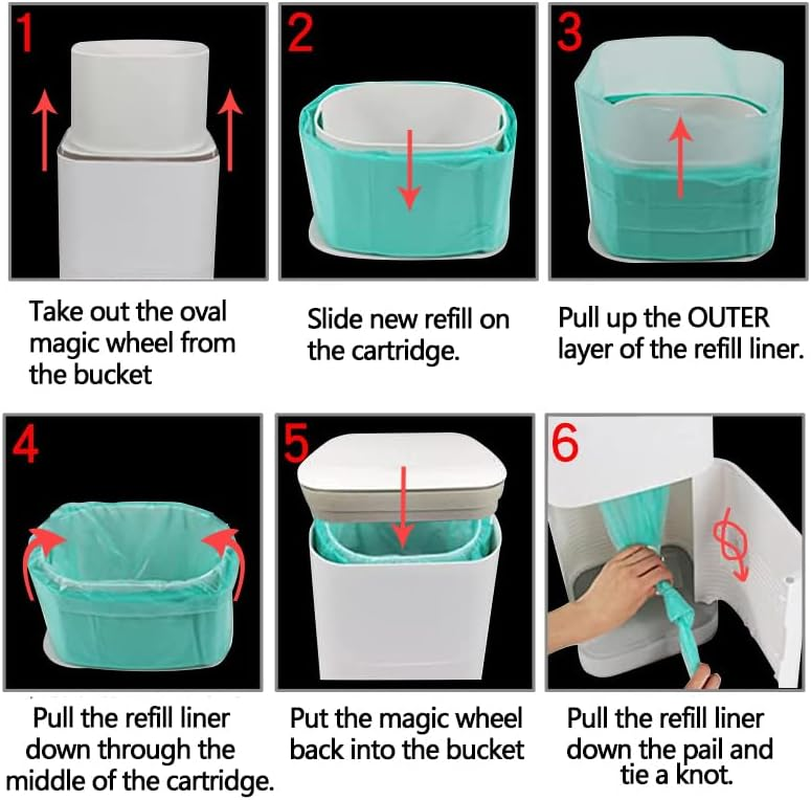 1

Take out the oval magic wheel from the bucket

2

Slide new refill on the cartridge.

3

Pull up the OUTER layer of the refill liner.

4

Pull the refill liner down through the middle of the cartridge.

5

Put the magic wheel back into the bucket

6

Pull the refill liner down the pail and tie a knot.