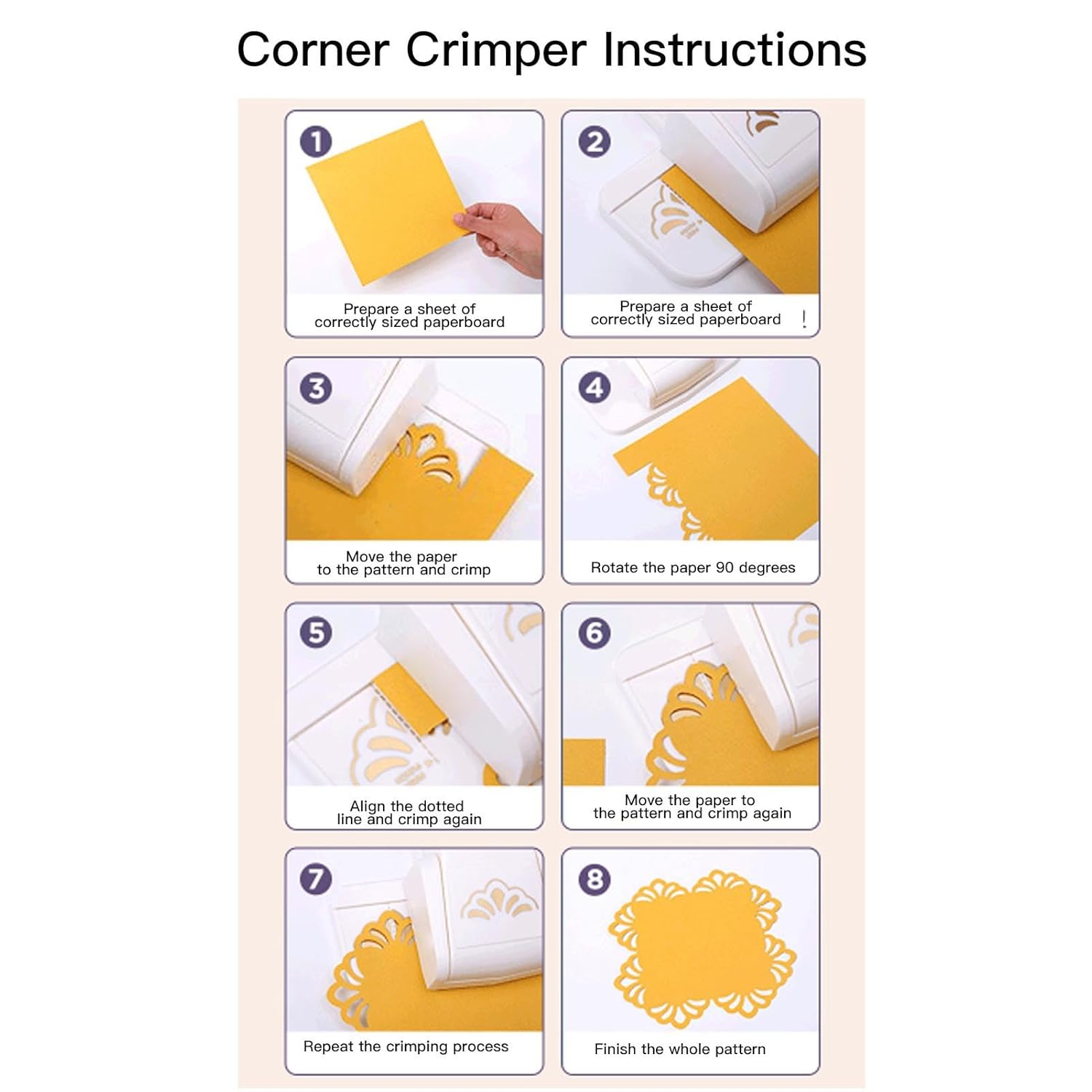 Corner Crimper Instructions

1

Prepare a sheet of correctly sized paperboard

2

Prepare a sheet of correctly sized paperboard !

3

Move the paper to the pattern and crimp

4

Rotate the paper 90 degrees

5

Align the dotted line and crimp again

6

Move the paper to the pattern and crimp again

7

Repeat the crimping process

8

Finish the whole pattern