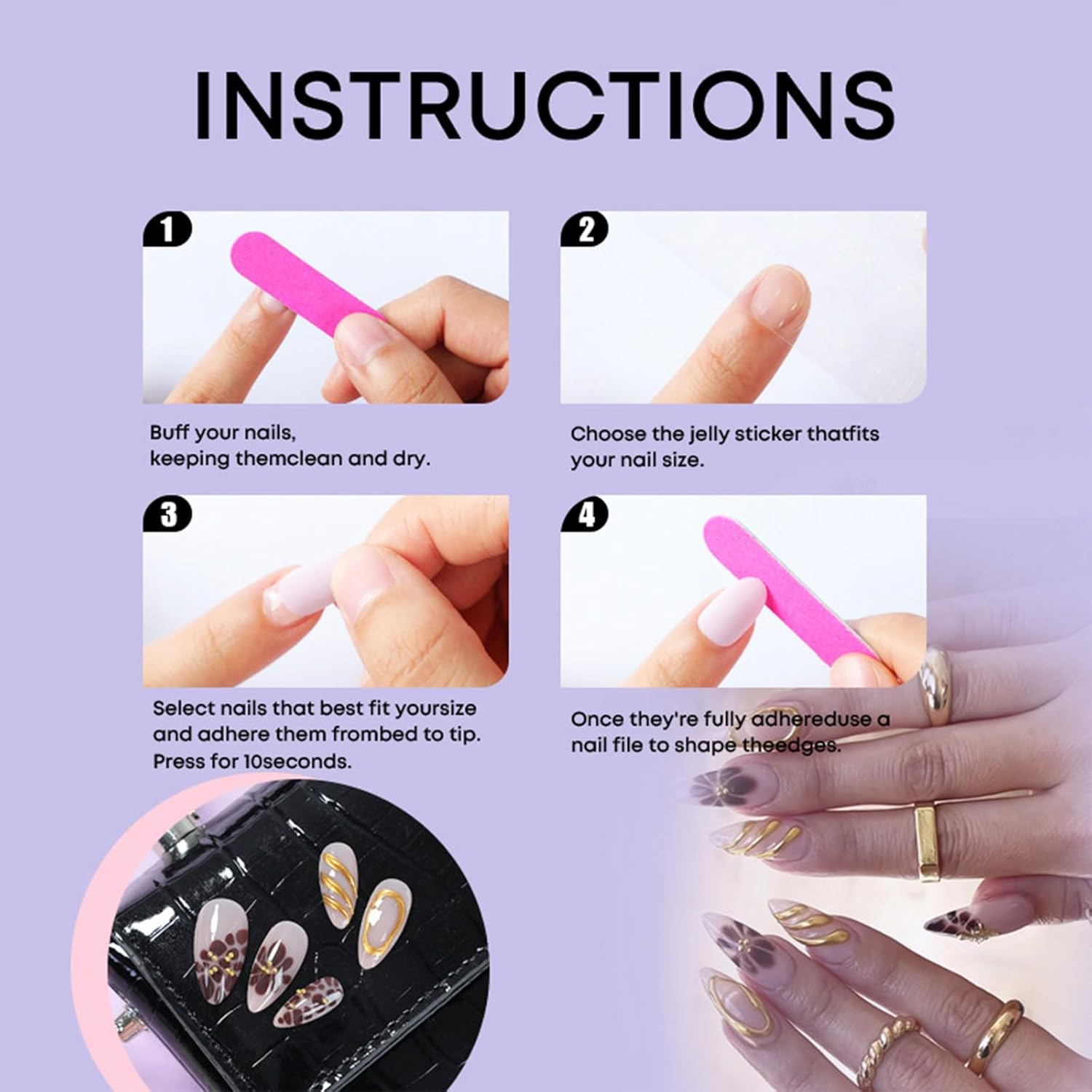 INSTRUCTIONS

1

Buff your nails, keeping themclean and dry.

2

Choose the jelly sticker thatfits your nail size.

3

Select nails that best fit yoursize and adhere them frombed to tip. Press for 10seconds.

4

Once they're fully adhereduse a nail file to shape theedges.