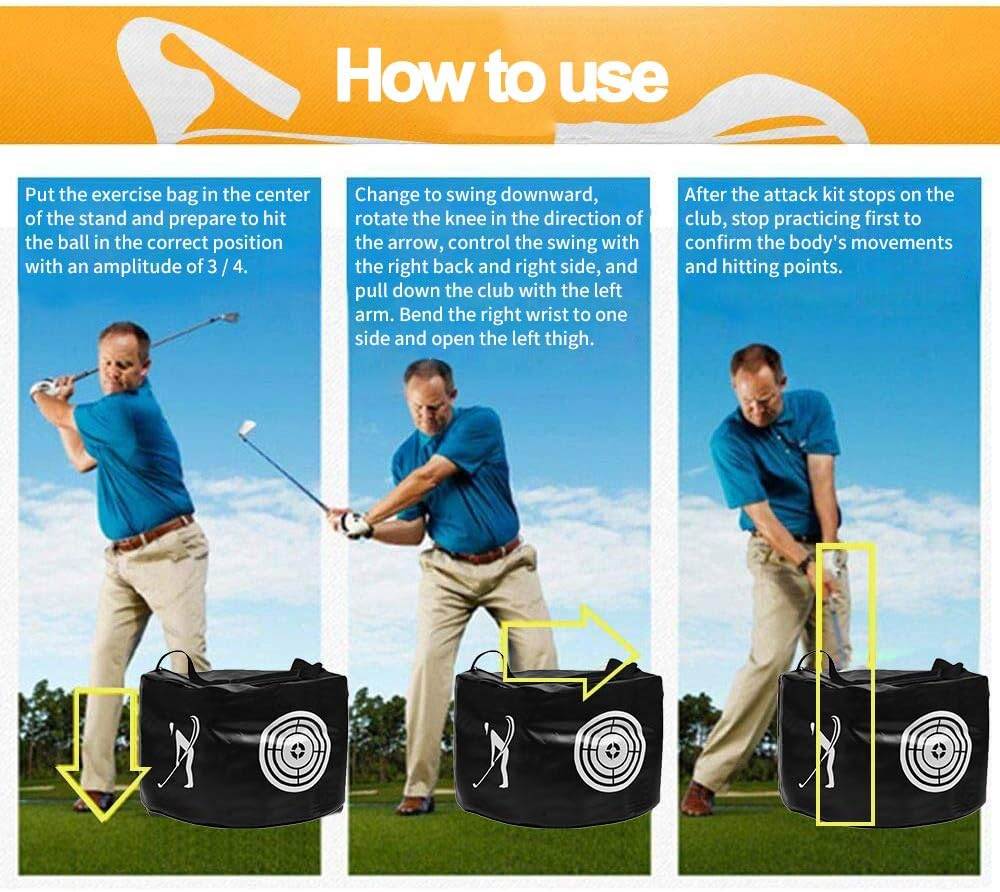 How to use

Put the exercise bag in the center of the stand and prepare to hit the ball in the correct position with an amplitude of 3 / 4.

Change to swing downward, rotate the knee in the direction of the arrow, control the swing with the right back and right side, and pull down the club with the left arm. Bend the right wrist to one side and open the left thigh.

After the attack kit stops on the club, stop practicing first to confirm the body's movements and hitting points.