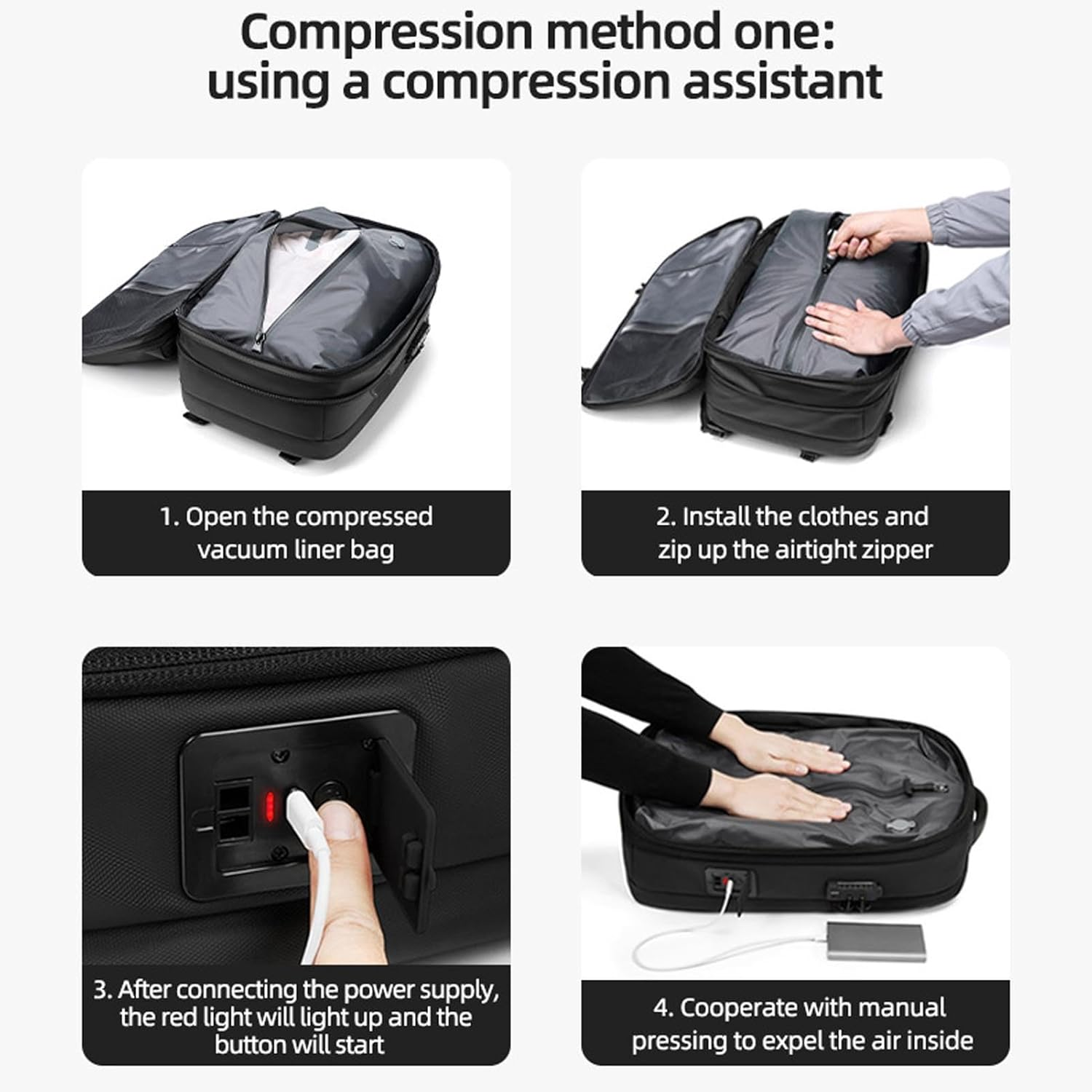 Compression method one: using a compression assistant

1. Open the compressed vacuum liner bag

2. Install the clothes and zip up the airtight zipper

3. After connecting the power supply, the red light will light up and the button will start

4. Cooperate with manual pressing to expel the air inside