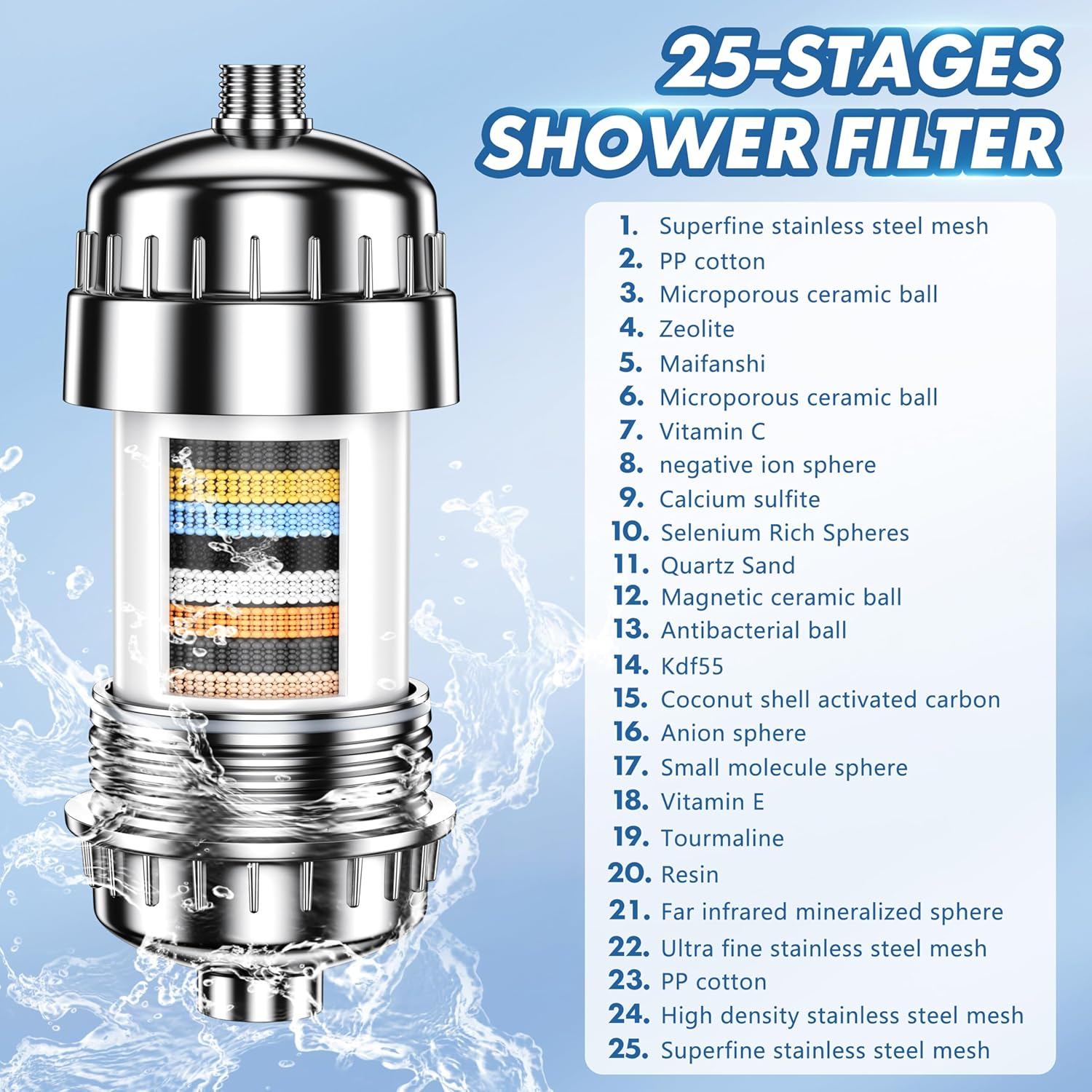 25-STAGES SHOWER FILTER

1. Superfine stainless steel mesh
2. PP cotton
3. Microporous ceramic ball
4. Zeolite
5. Maifanshi
6. Microporous ceramic ball
7. Vitamin C
8. negative ion sphere
9. Calcium sulfite
10. Selenium Rich Spheres
11. Quartz Sand
12. Magnetic ceramic ball
13. Antibacterial ball
14. Kdf55
15. Coconut shell activated carbon
16. Anion sphere
17. Small molecule sphere
18. Vitamin E
19. Tourmaline
20. Resin
21. Far infrared mineralized sphere
22. Ultra fine stainless steel mesh
23. PP cotton
24. High density stainless steel mesh
25. Superfine stainless steel mesh