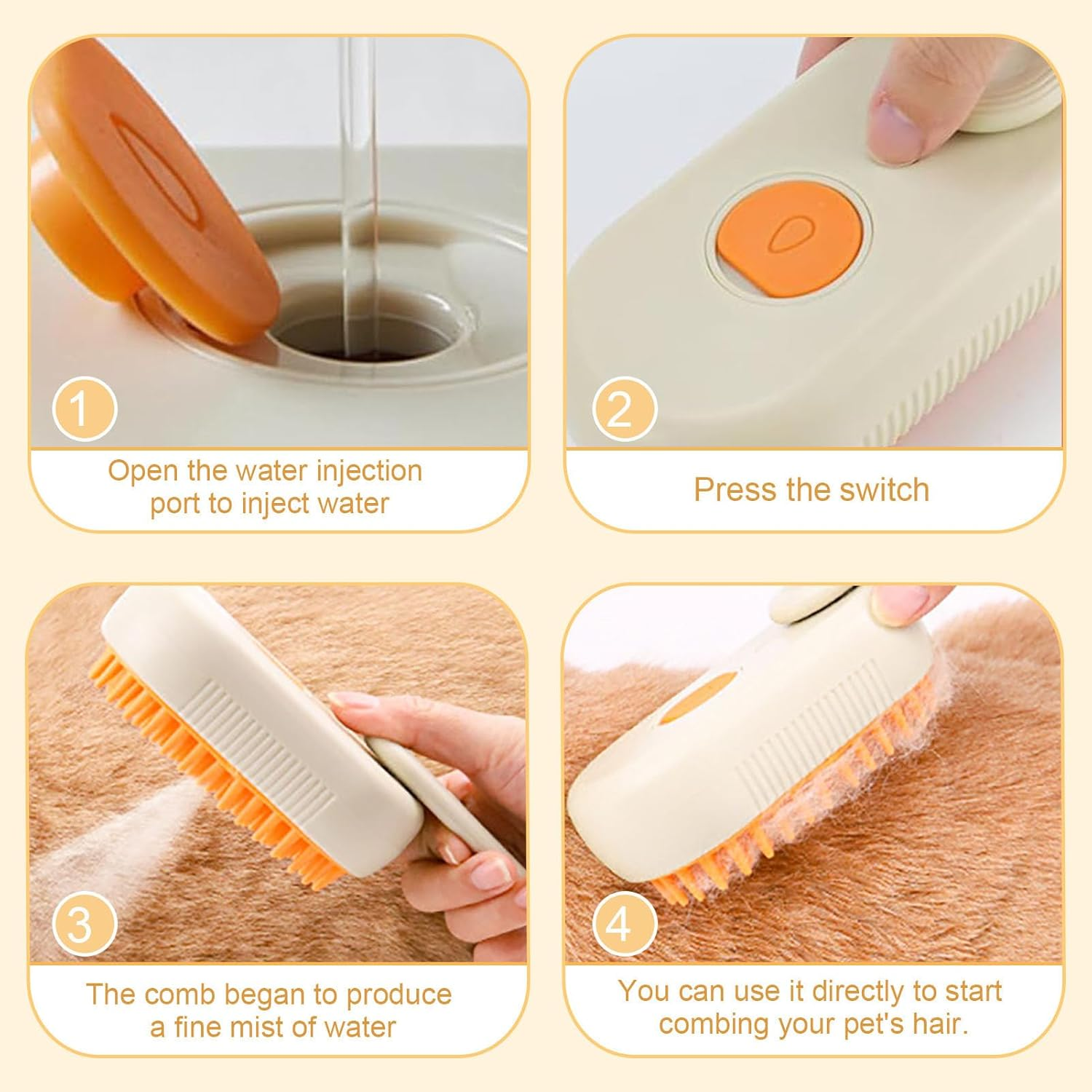 1
Open the water injection port to inject water

2
Press the switch

3
The comb began to produce a fine mist of water

4
You can use it directly to start combing your pet's hair.