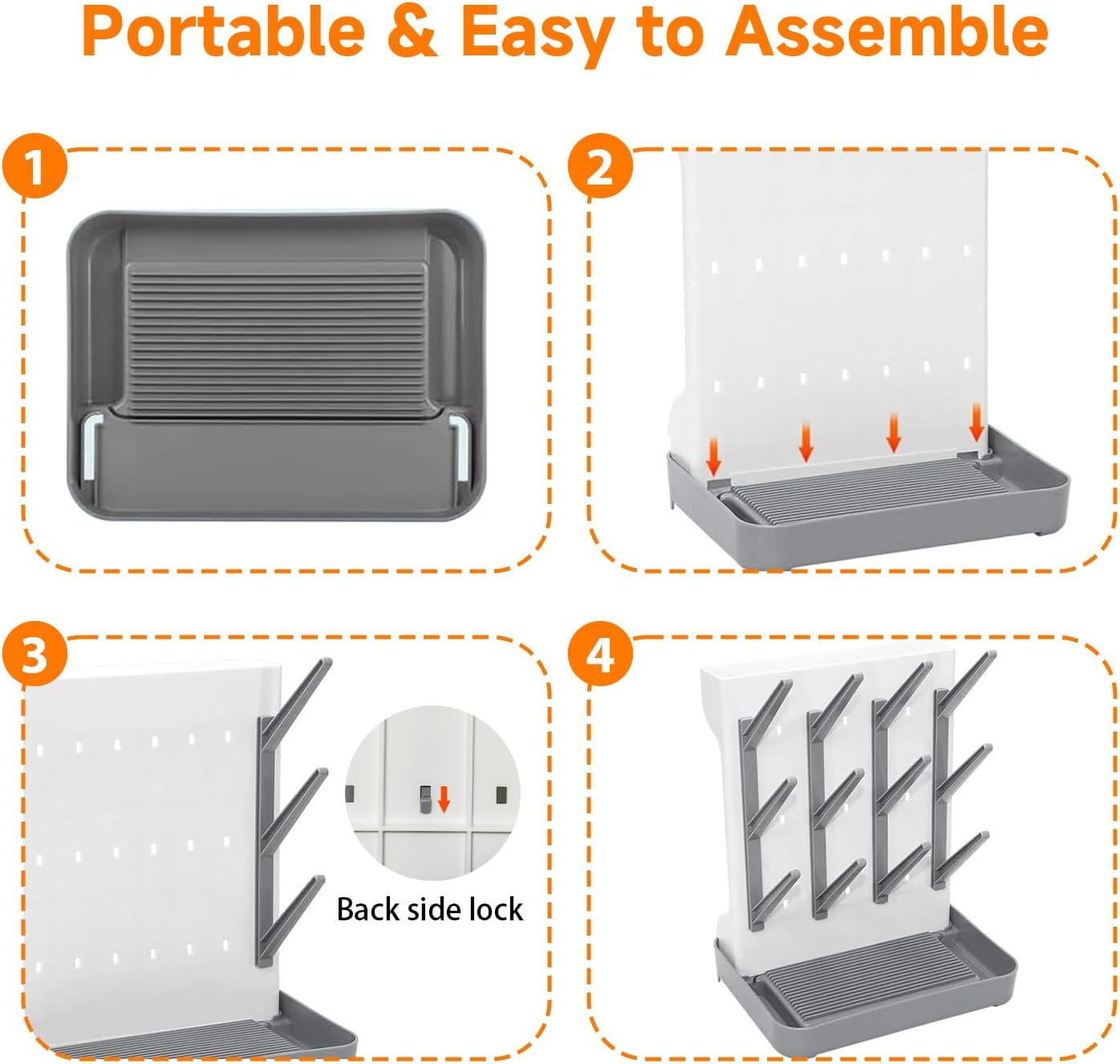 Portable & Easy to Assemble

1

2

3

Back side lock

4