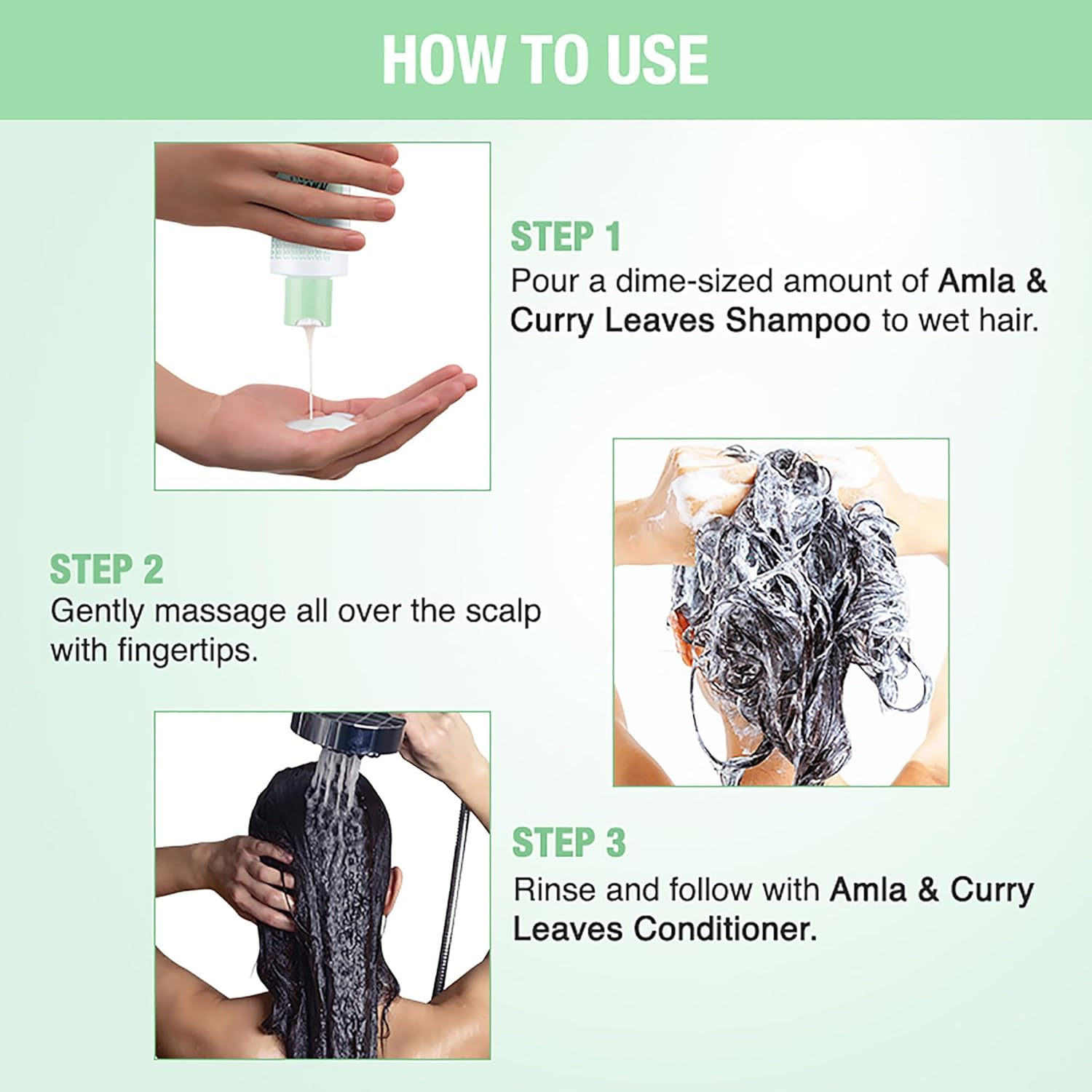 HOW TO USE

STEP 1
Pour a dime-sized amount of Amla & Curry Leaves Shampoo to wet hair.

STEP 2
Gently massage all over the scalp with fingertips.

STEP 3
Rinse and follow with Amla & Curry Leaves Conditioner.