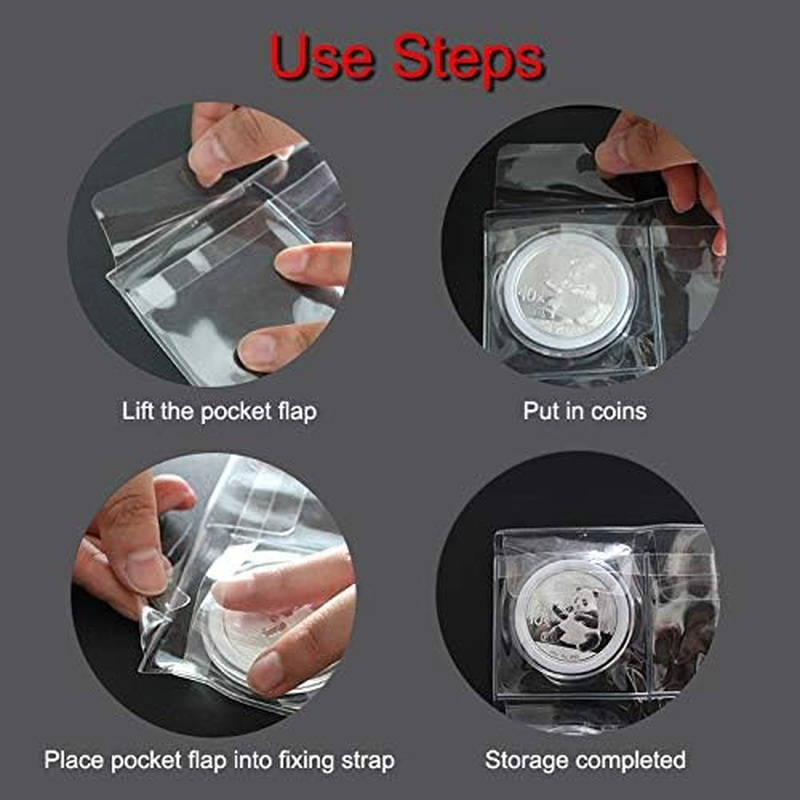 Use Steps

Lift the pocket flap

Put in coins

Place pocket flap into fixing strap

Storage completed