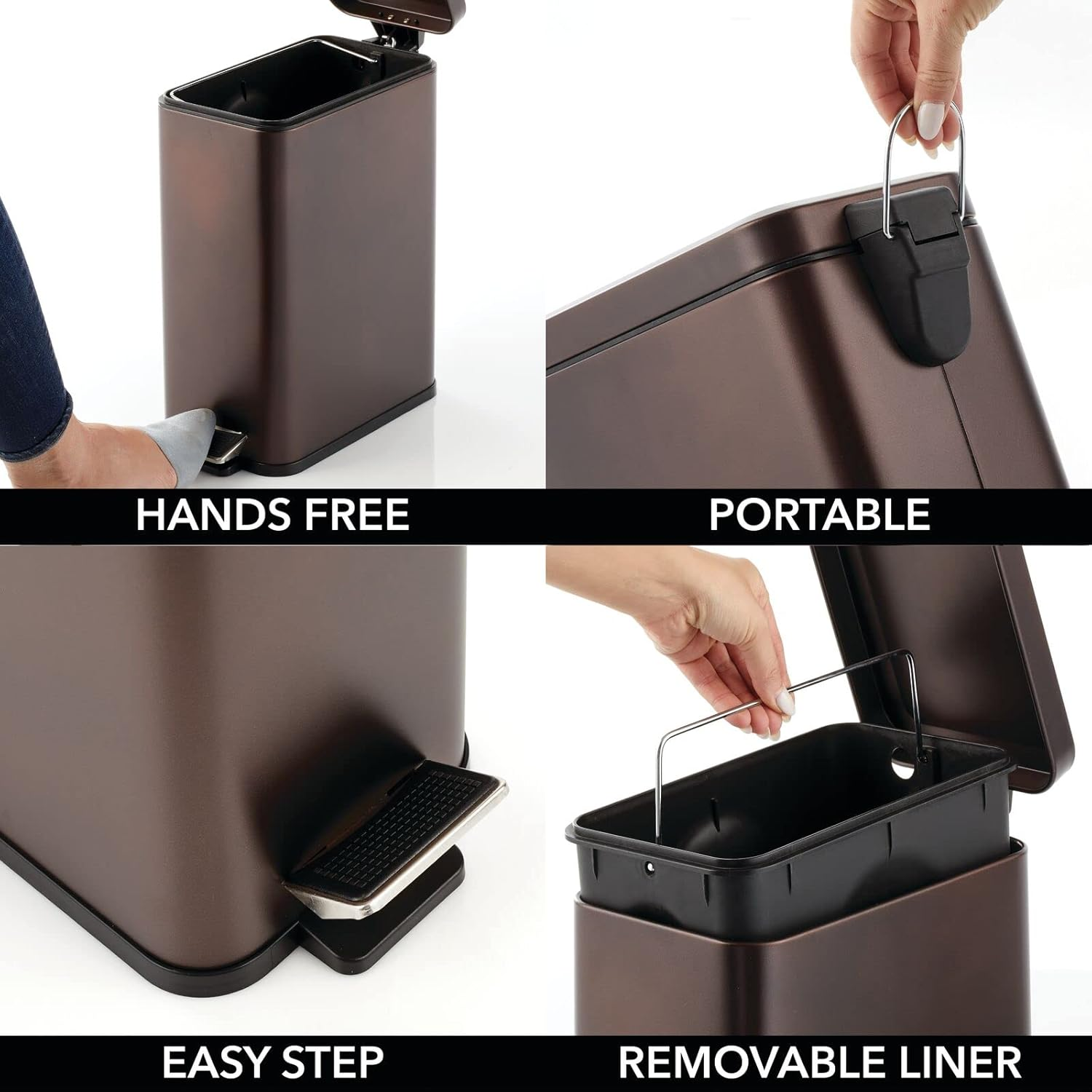 HANDS FREE

PORTABLE

EASY STEP

REMOVABLE LINER