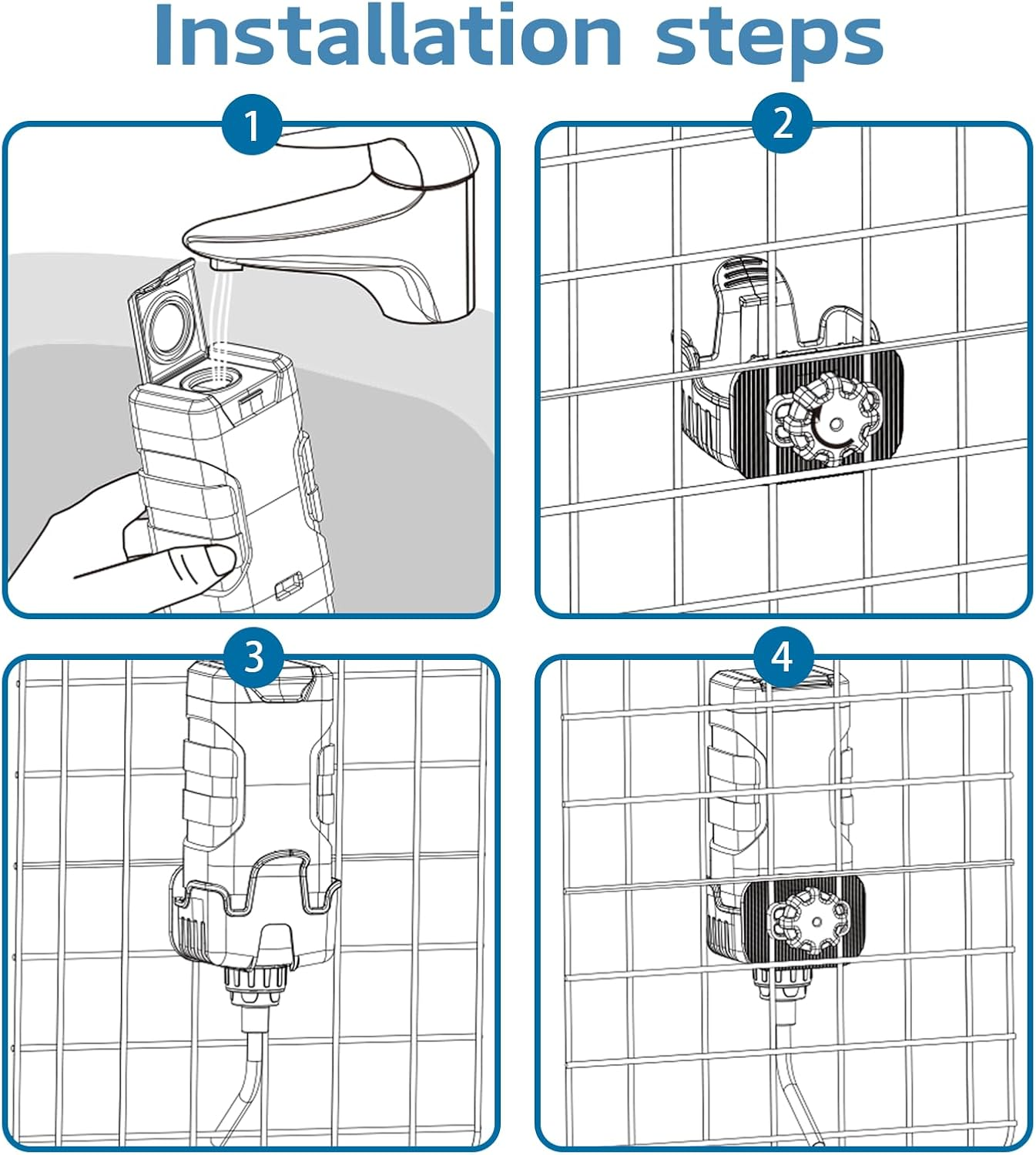 Installation steps

1

2

3

4