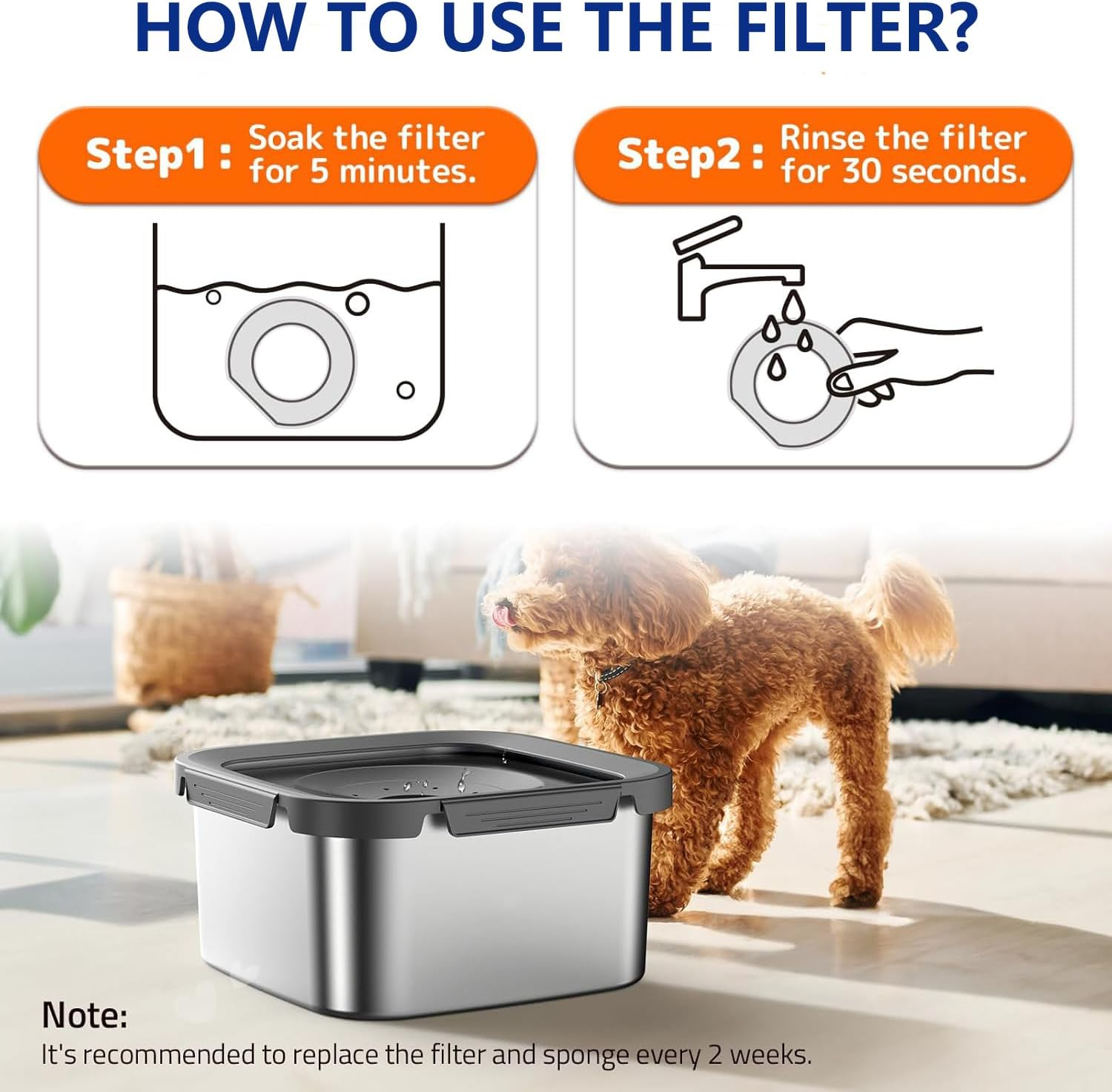 HOW TO USE THE FILTER?

Step1 : Soak the filter for 5 minutes.

Step2 : Rinse the filter for 30 seconds.

Note:
It's recommended to replace the filter and sponge every 2 weeks.