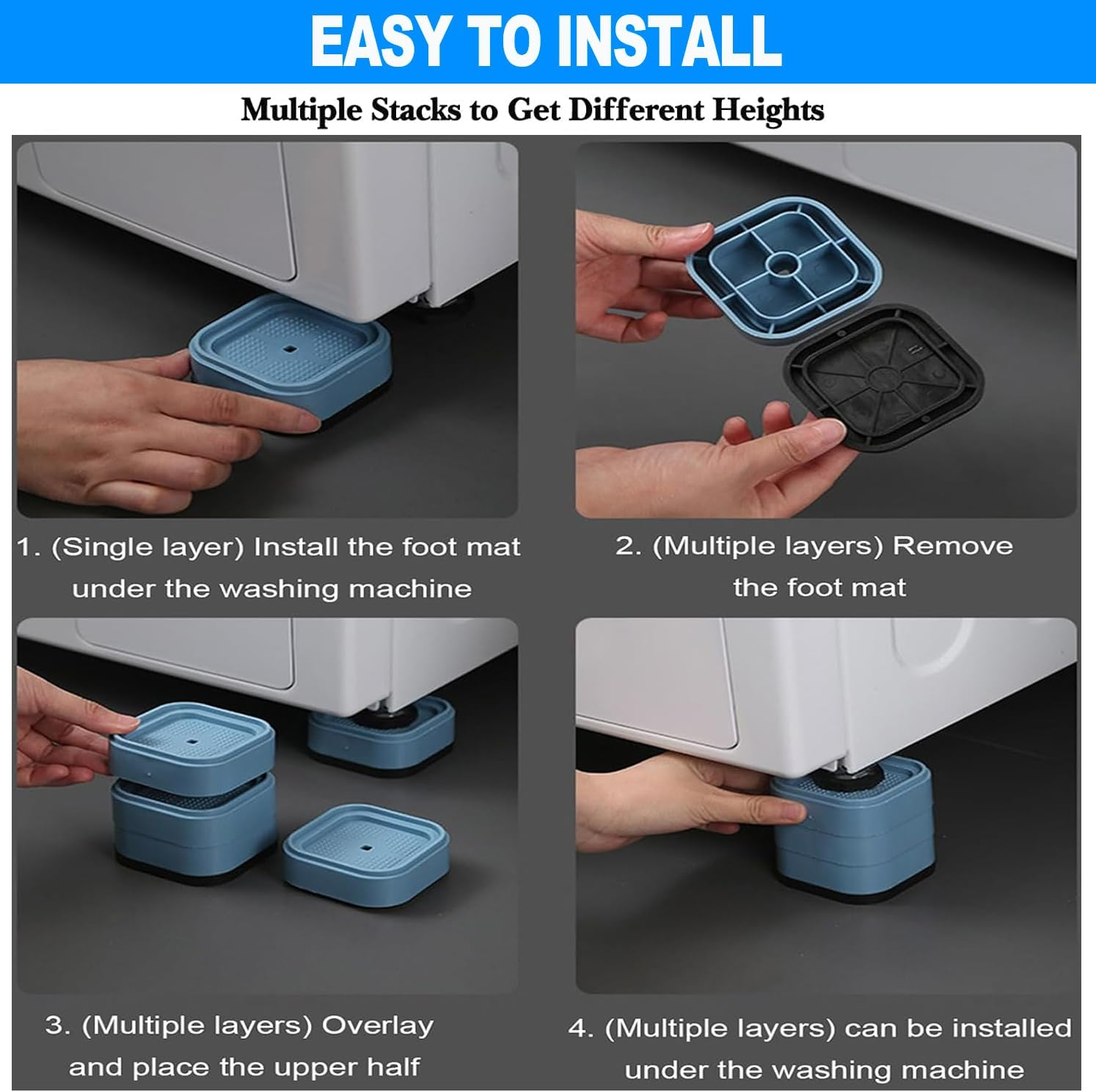 EASY TO INSTALL

Multiple Stacks to Get Different Heights

1. (Single layer) Install the foot mat under the washing machine

2. (Multiple layers) Remove the foot mat

3. (Multiple layers) Overlay and place the upper half

4. (Multiple layers) can be installed under the washing machine