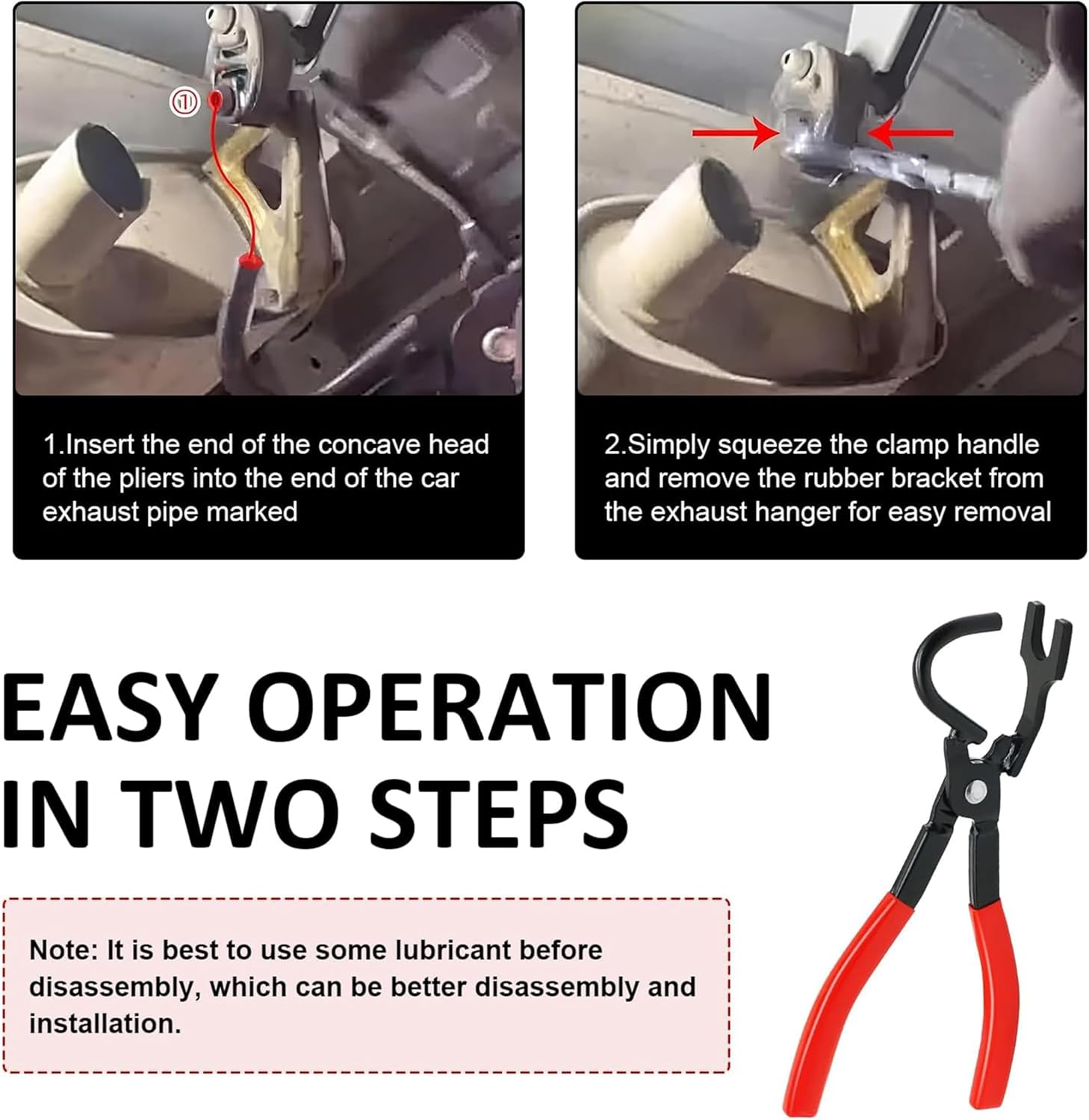 ①

1.Insert the end of the concave head of the pliers into the end of the car exhaust pipe marked

2.Simply squeeze the clamp handle and remove the rubber bracket from the exhaust hanger for easy removal

EASY OPERATION IN TWO STEPS

Note: It is best to use some lubricant before disassembly, which can be better disassembly and installation.