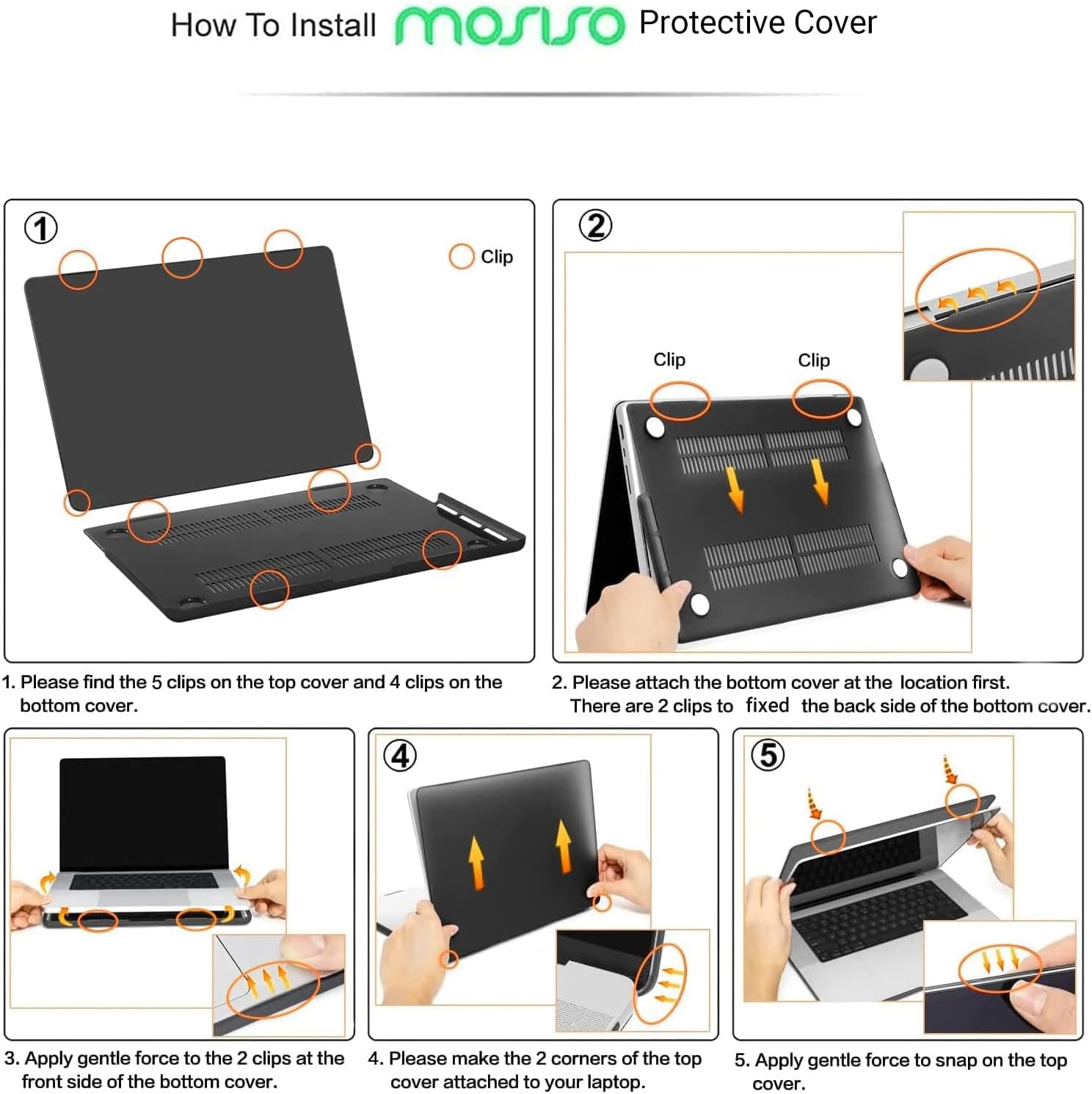 How To Install MOSISO Protective Cover

①

Clip

1. Please find the 5 clips on the top cover and 4 clips on the bottom cover.

②

Clip

Clip

2. Please attach the bottom cover at the location first. There are 2 clips to fixed the back side of the bottom cover.

3. Apply gentle force to the 2 clips at the front side of the bottom cover.

④

4. Please make the 2 corners of the top cover attached to your laptop.

⑤

5. Apply gentle force to snap on the top cover.