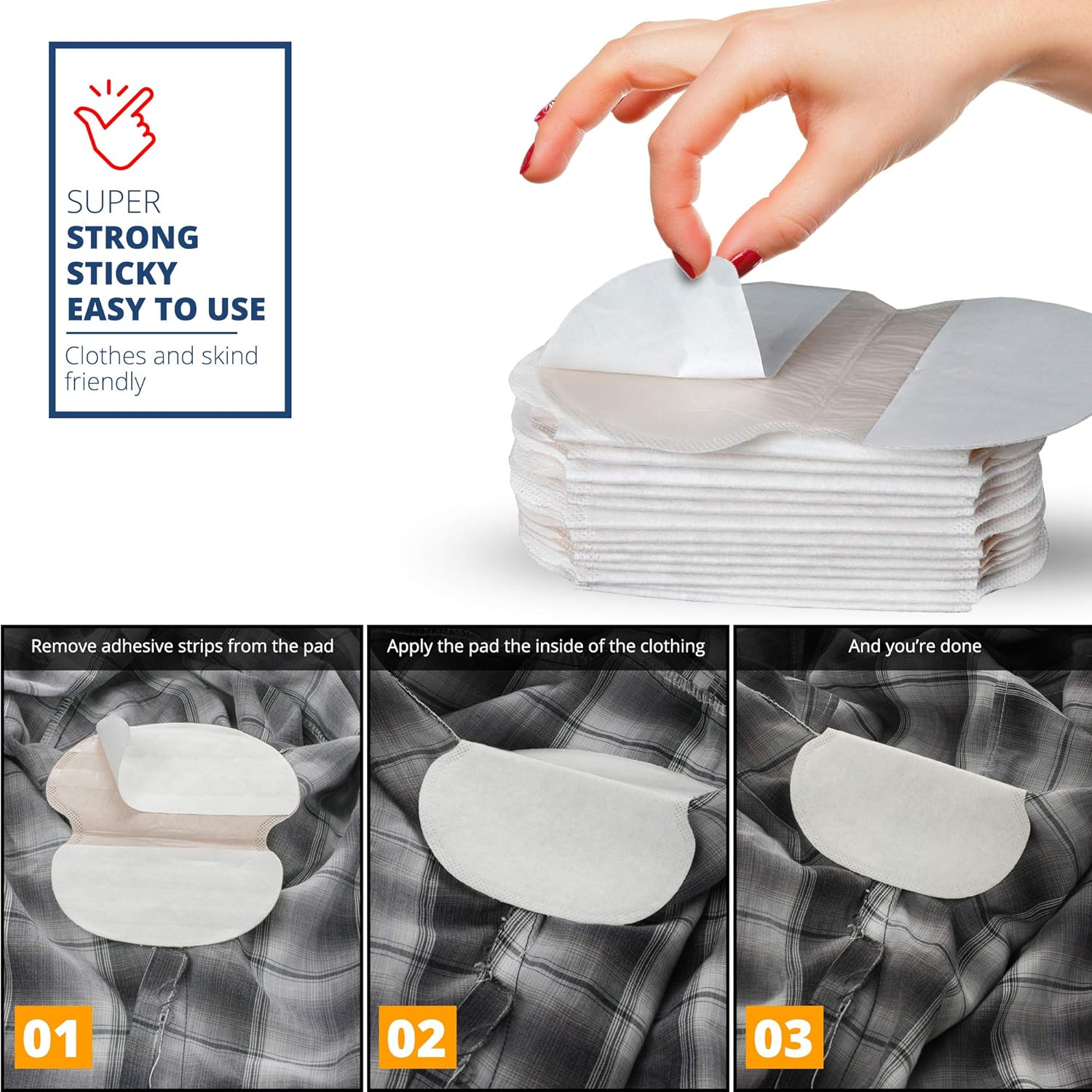 SUPER
STRONG
STICKY
EASY TO USE

Clothes and skind friendly

Remove adhesive strips from the pad

01

Apply the pad the inside of the clothing

02

And you're done

03