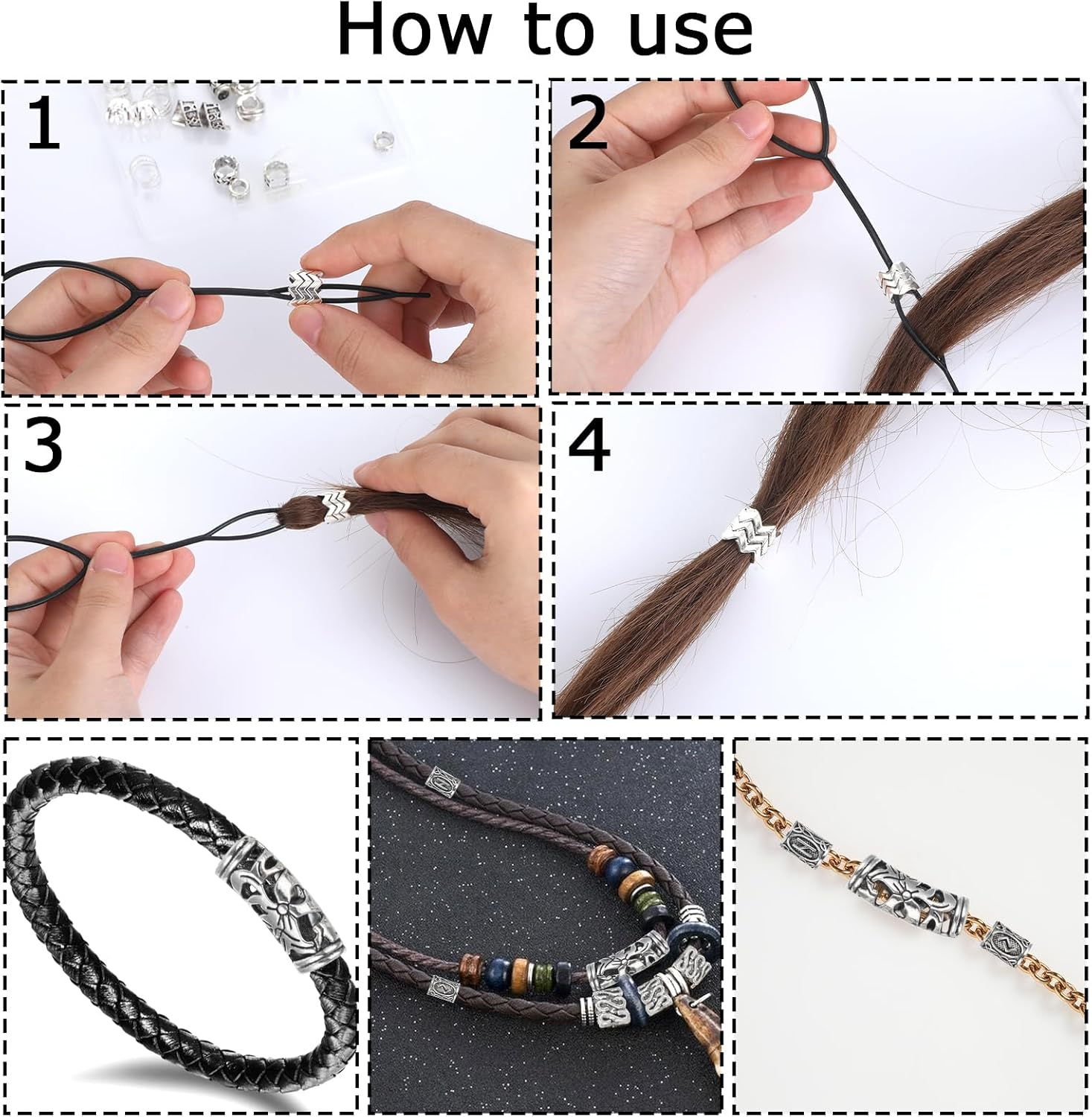 How to use

1

2

3

4