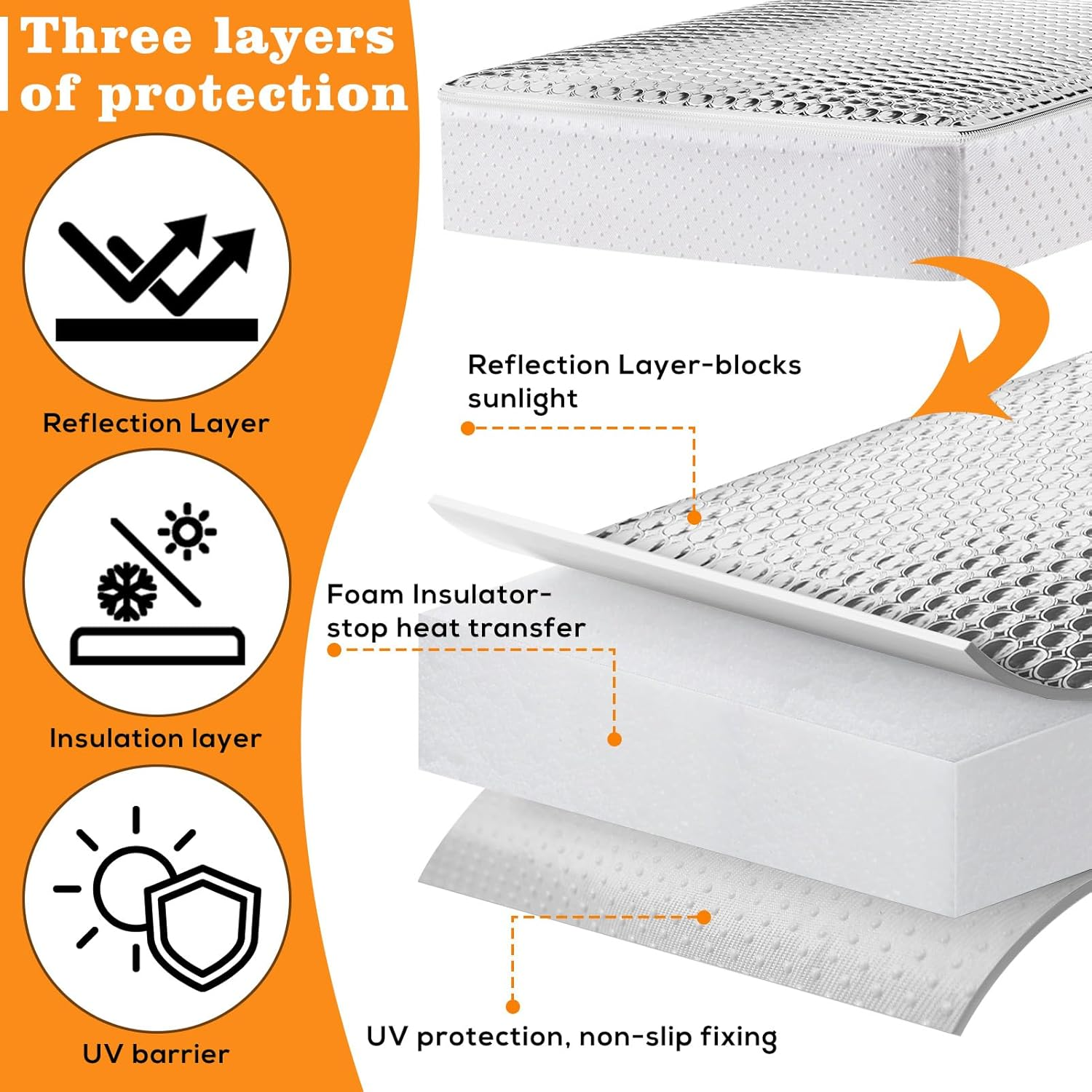 Three layers of protection

Reflection Layer

Insulation layer

UV barrier

Reflection Layer-blocks sunlight

Foam Insulator-stop heat transfer

UV protection, non-slip fixing