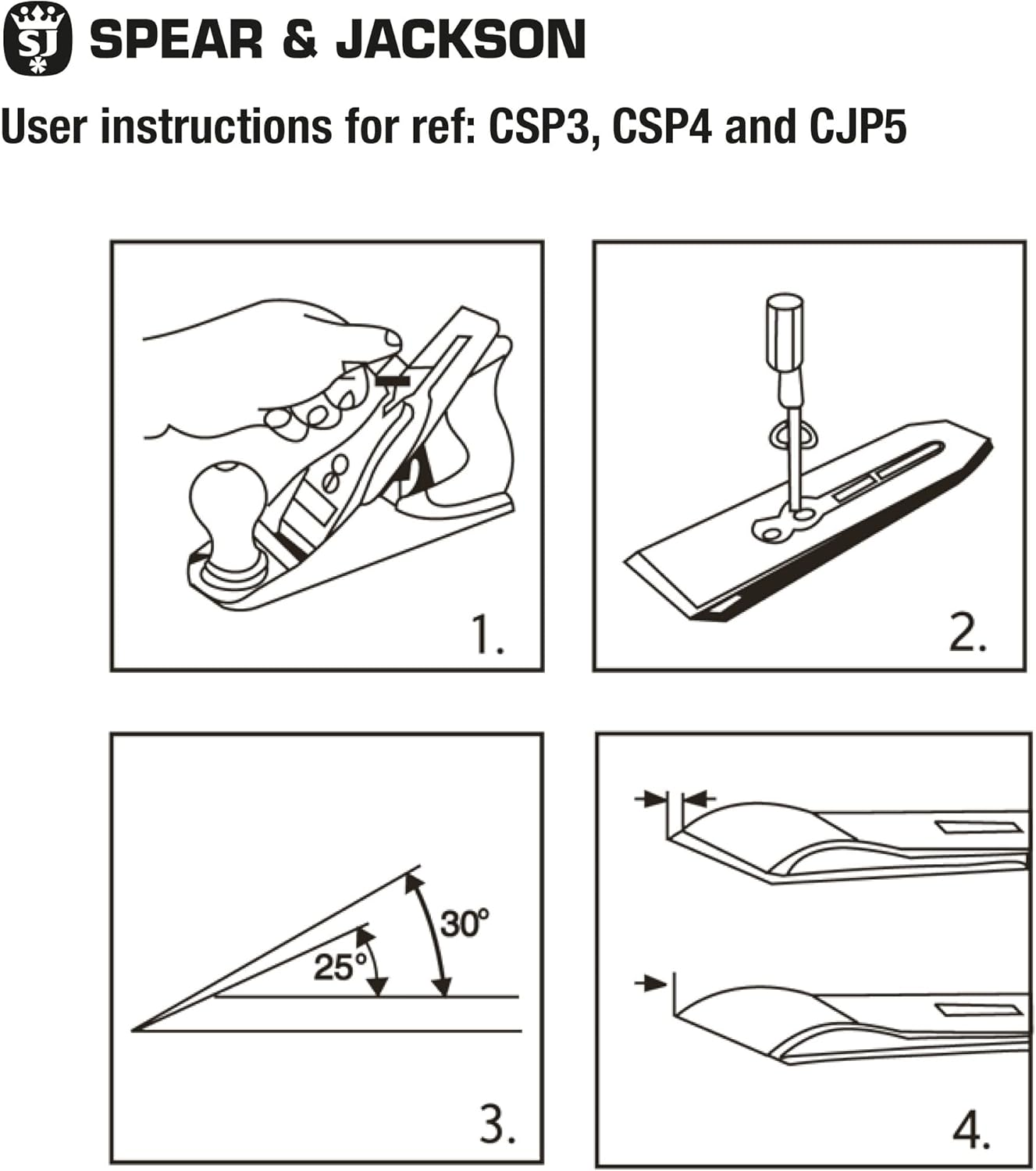 SJ SPEAR & JACKSON

User instructions for ref: CSP3, CSP4 and CJP5

1.

2.

30°

25°

3.

4.