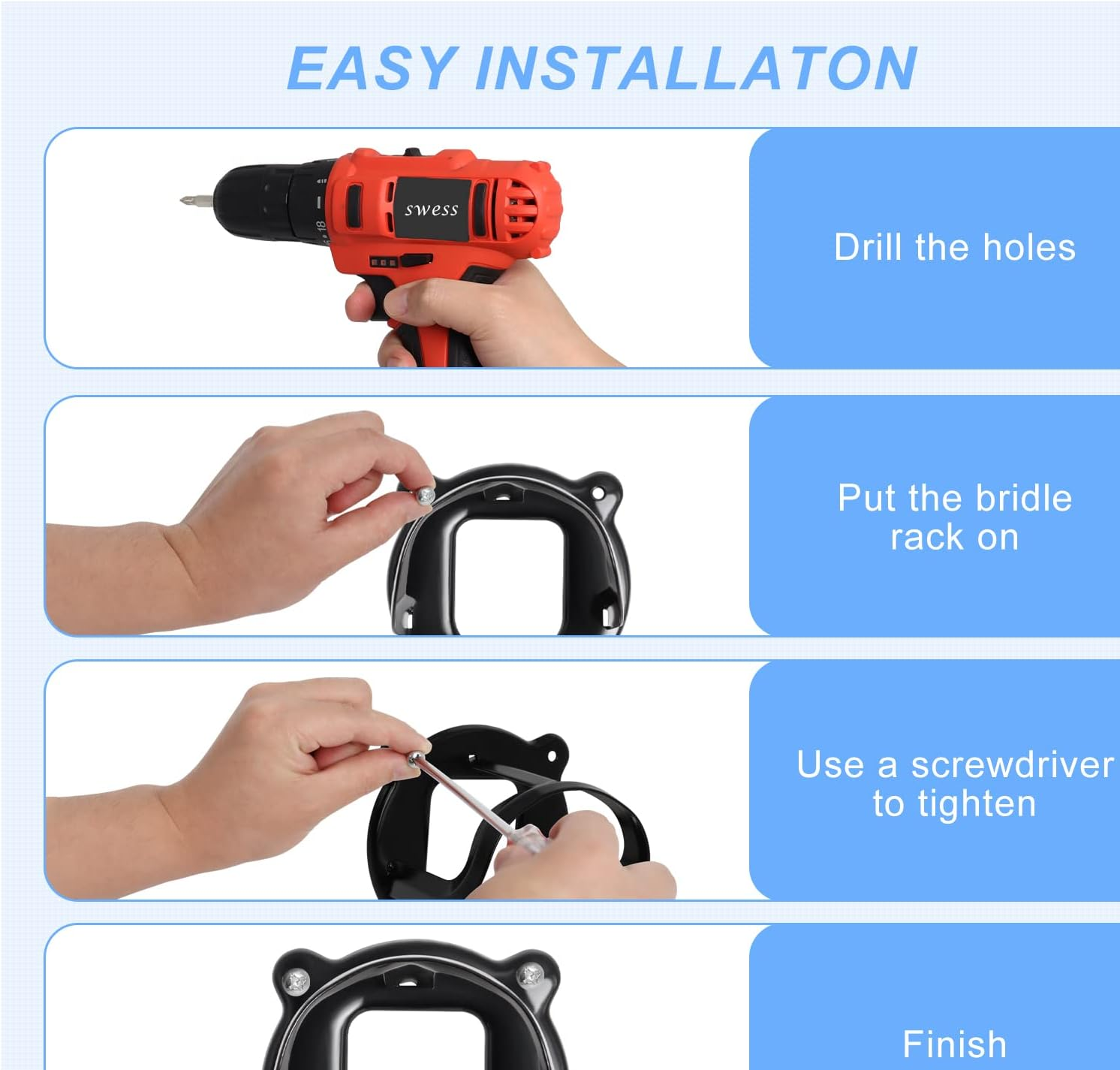 EASY INSTALLATON

swess

18

Drill the holes

Put the bridle rack on

Use a screwdriver to tighten

Finish