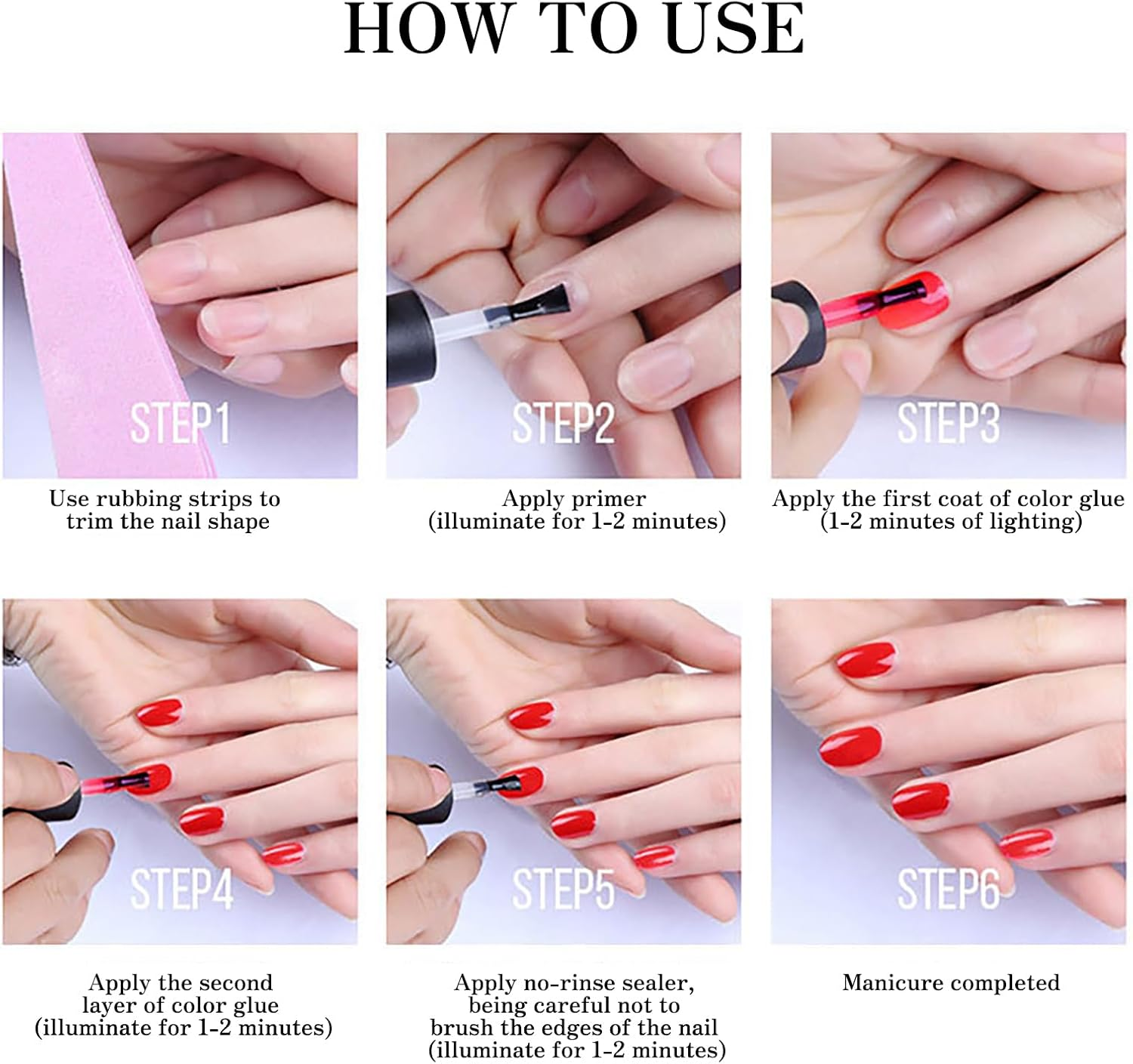 HOW TO USE

STEP1

Use rubbing strips to trim the nail shape

STEP2

Apply primer (illuminate for 1-2 minutes)

STEP3

Apply the first coat of color glue (1-2 minutes of lighting)

STEP4

Apply the second layer of color glue (illuminate for 1-2 minutes)

STEP5

Apply no-rinse sealer, being careful not to brush the edges of the nail (illuminate for 1-2 minutes)

STEP6

Manicure completed