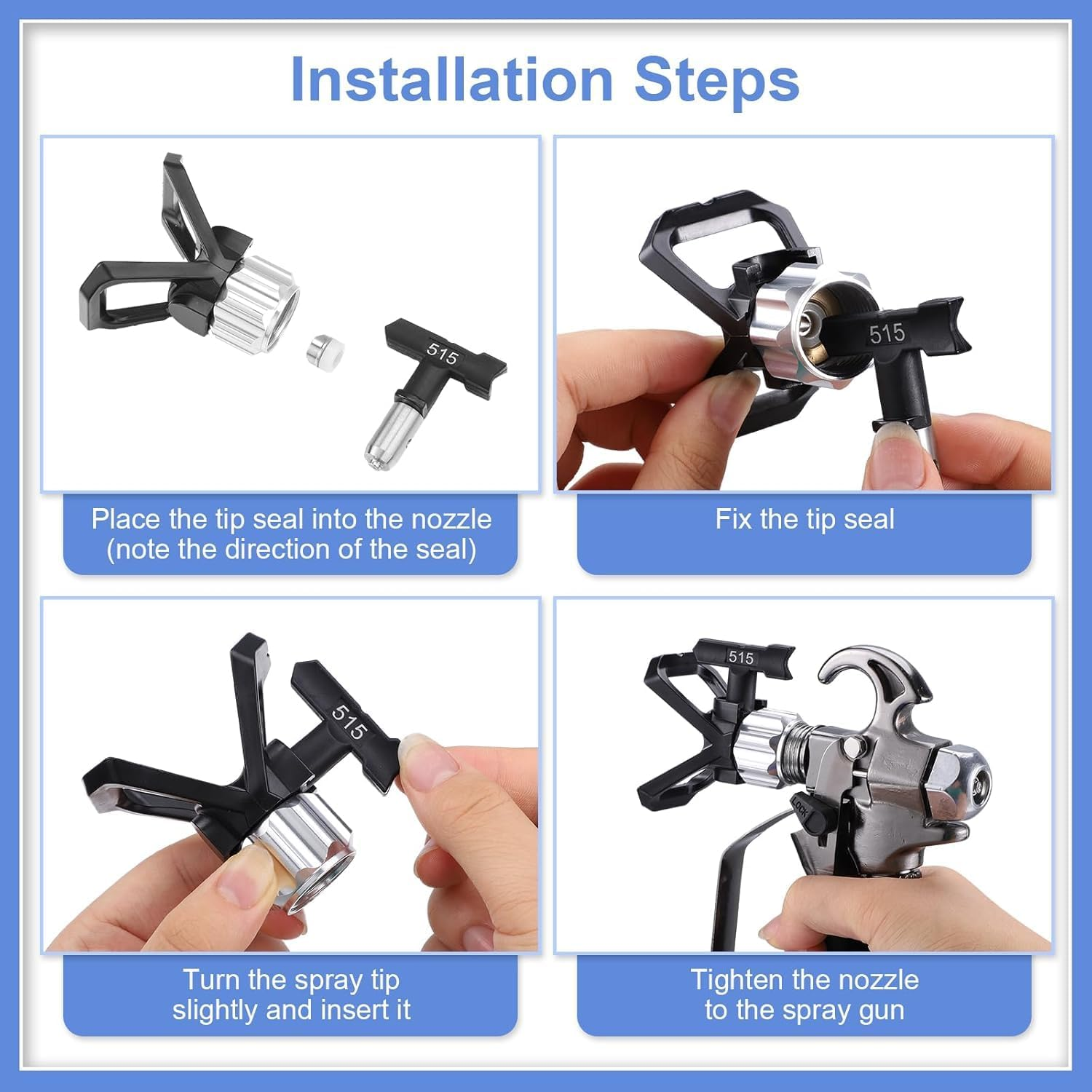 Installation Steps

515

Place the tip seal into the nozzle (note the direction of the seal)

515

Fix the tip seal

515

Turn the spray tip slightly and insert it

515

LOCK

Tighten the nozzle to the spray gun