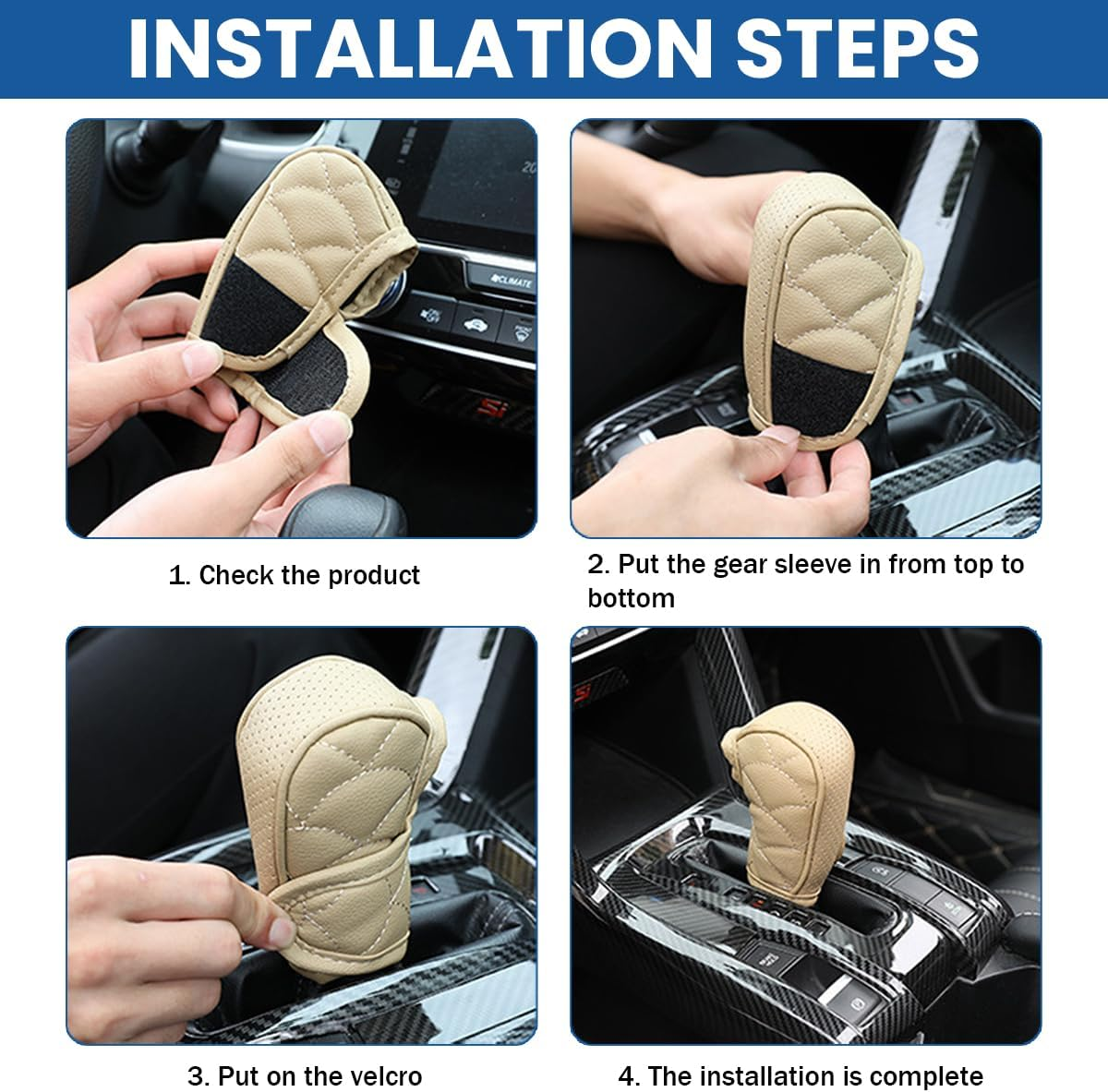 INSTALLATION STEPS

CLIMATE

1. Check the product

2. Put the gear sleeve in from top to bottom

3. Put on the velcro

4. The installation is complete