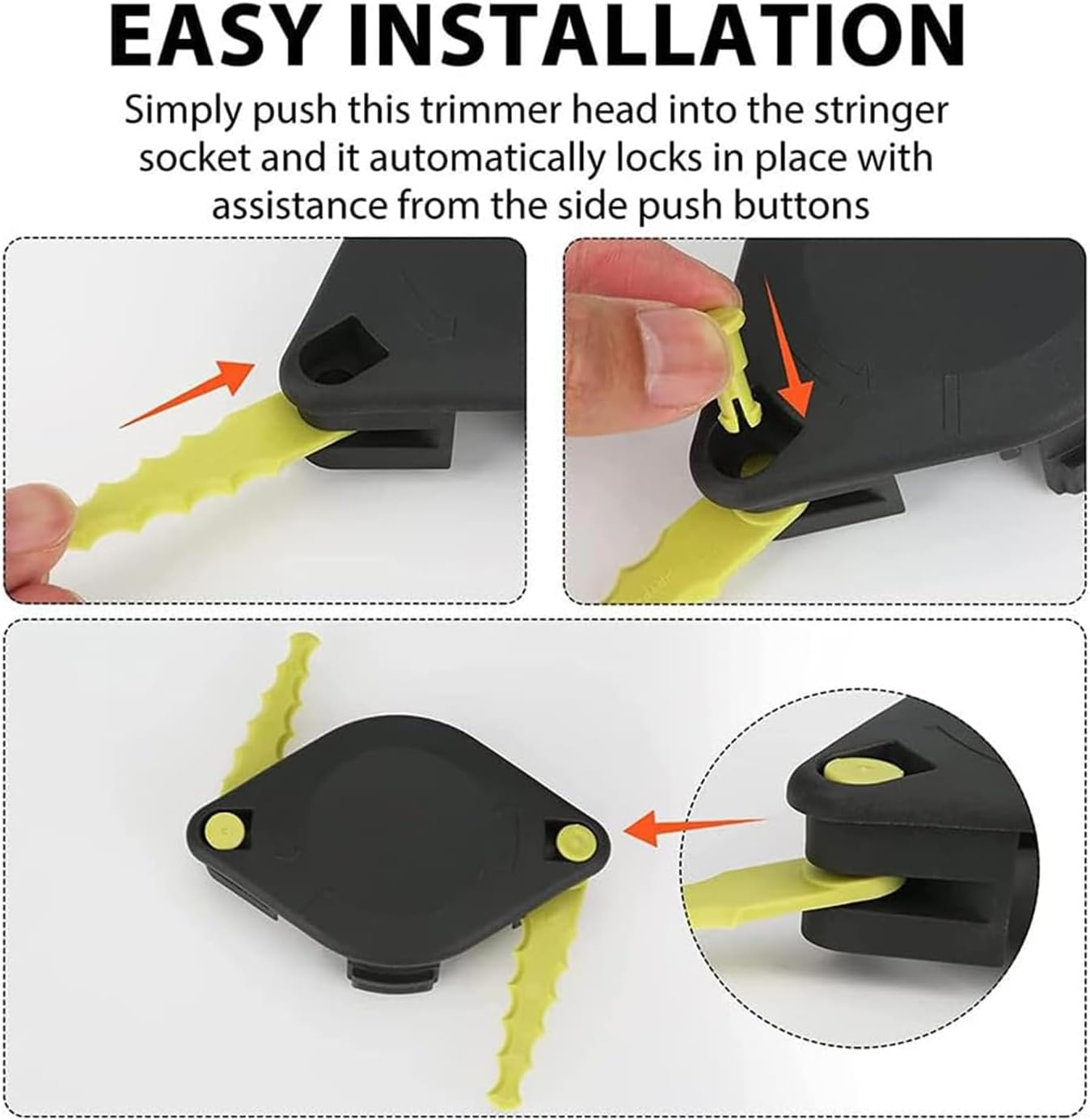 EASY INSTALLATION

Simply push this trimmer head into the stringer socket and it automatically locks in place with assistance from the side push buttons