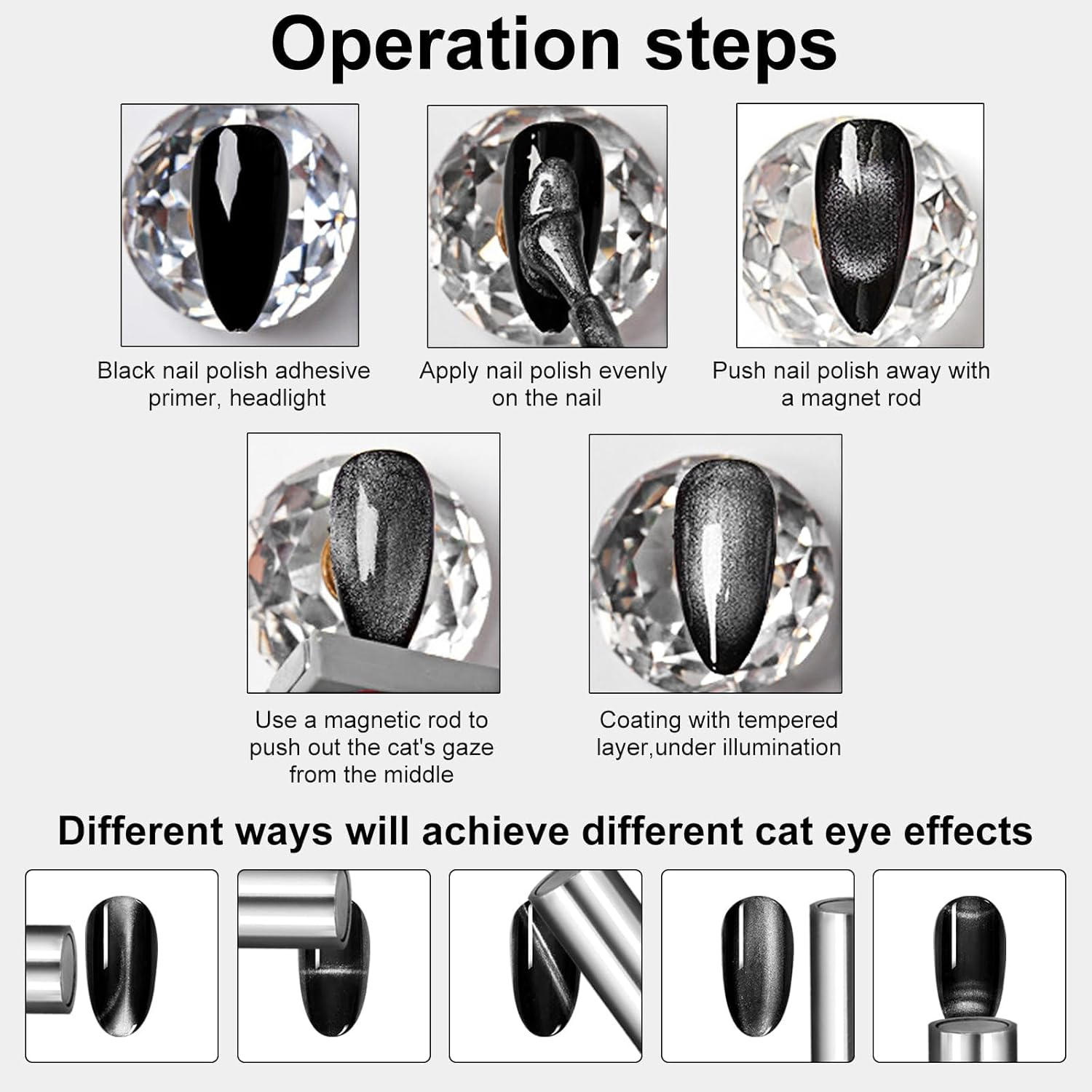 Operation steps

Black nail polish adhesive primer, headlight

Apply nail polish evenly on the nail

Push nail polish away with a magnet rod

Use a magnetic rod to push out the cat's gaze from the middle

Coating with tempered layer,under illumination

Different ways will achieve different cat eye effects