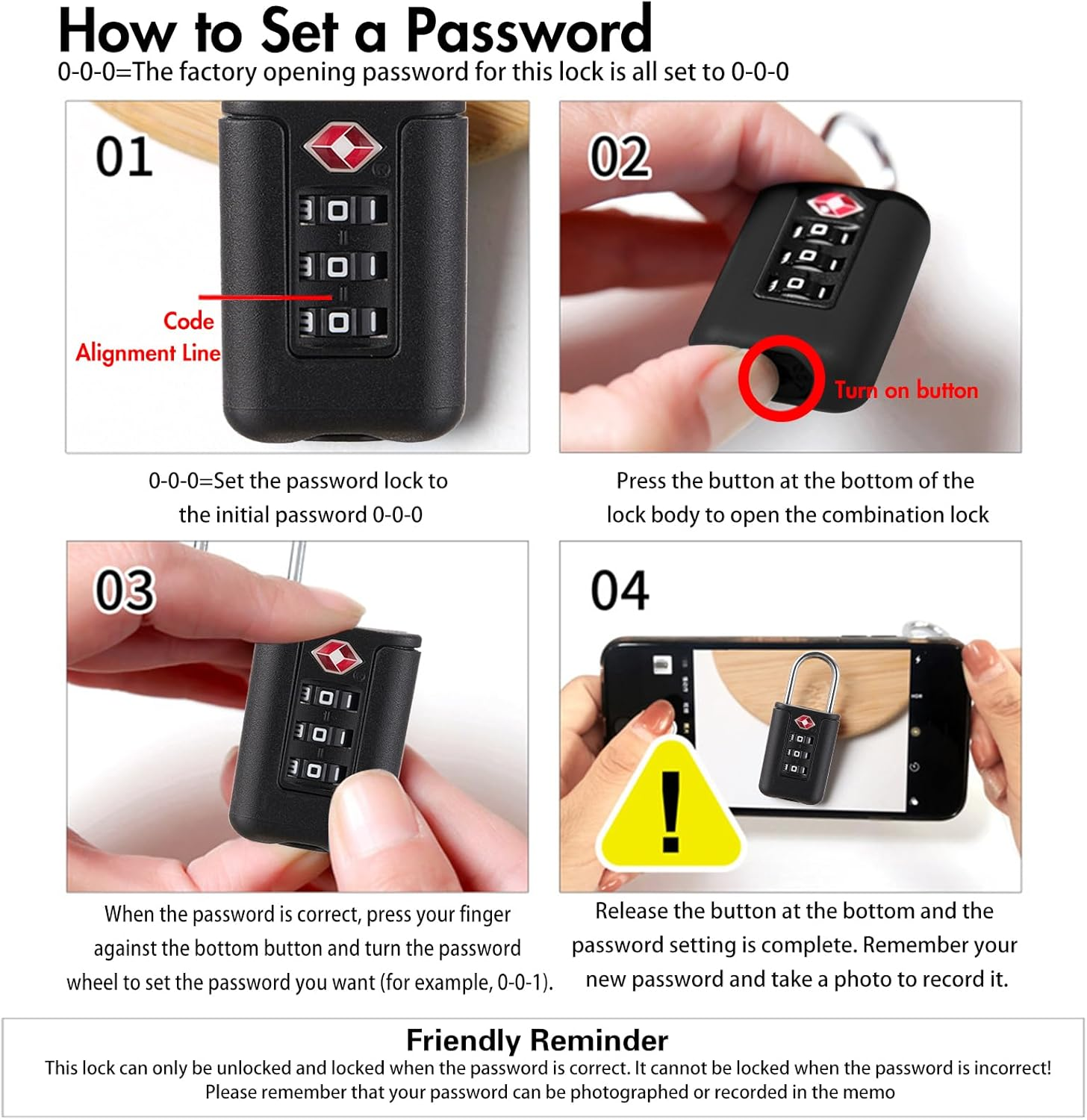 How to Set a Password
0-0-0=The factory opening password for this lock is all set to 0-0-0

01

Code Alignment Line

0-0-0=Set the password lock to the initial password 0-0-0

02

Turn on button

Press the button at the bottom of the lock body to open the combination lock

03

When the password is correct, press your finger against the bottom button and turn the password wheel to set the password you want (for example, 0-0-1).

04

Release the button at the bottom and the password setting is complete. Remember your new password and take a photo to record it.

Friendly Reminder
This lock can only be unlocked and locked when the password is correct. It cannot be locked when the password is incorrect!
Please remember that your password can be photographed or recorded in the memo