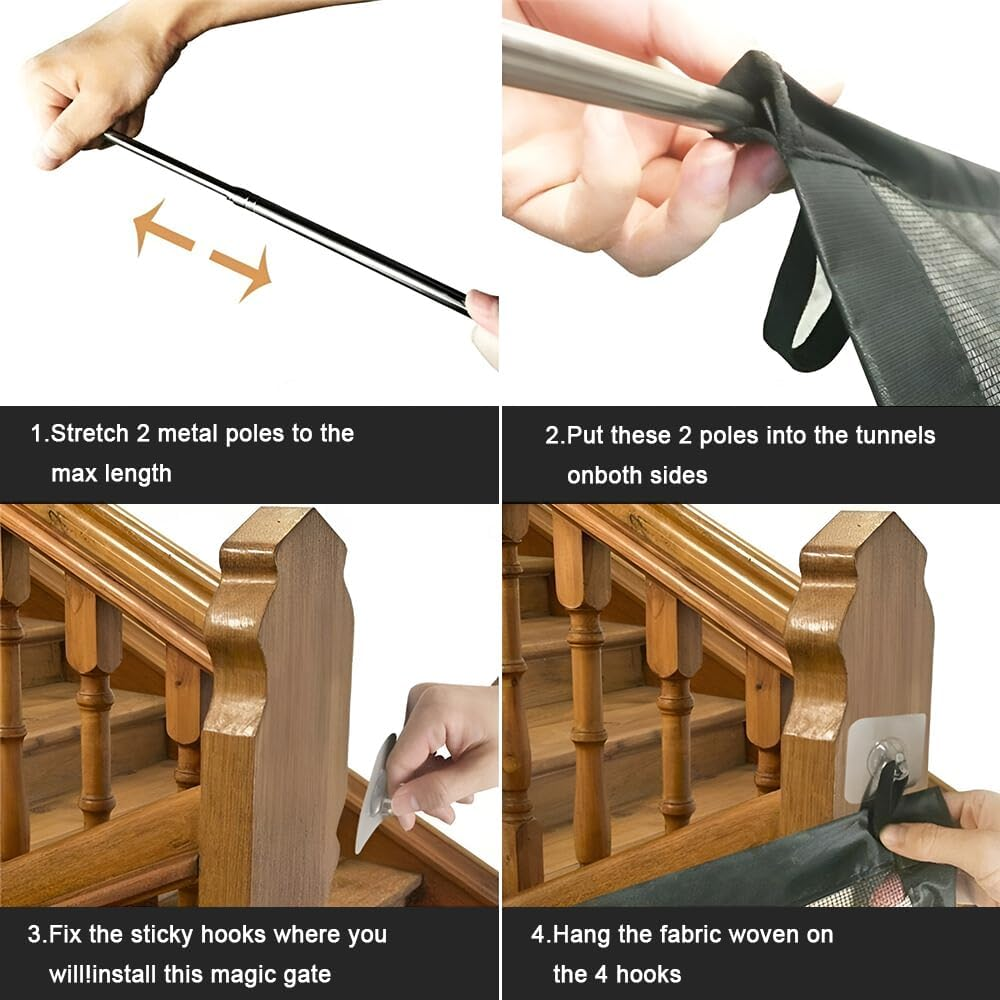 1.Stretch 2 metal poles to the max length

2.Put these 2 poles into the tunnels onboth sides

3.Fix the sticky hooks where you will!install this magic gate

4.Hang the fabric woven on the 4 hooks