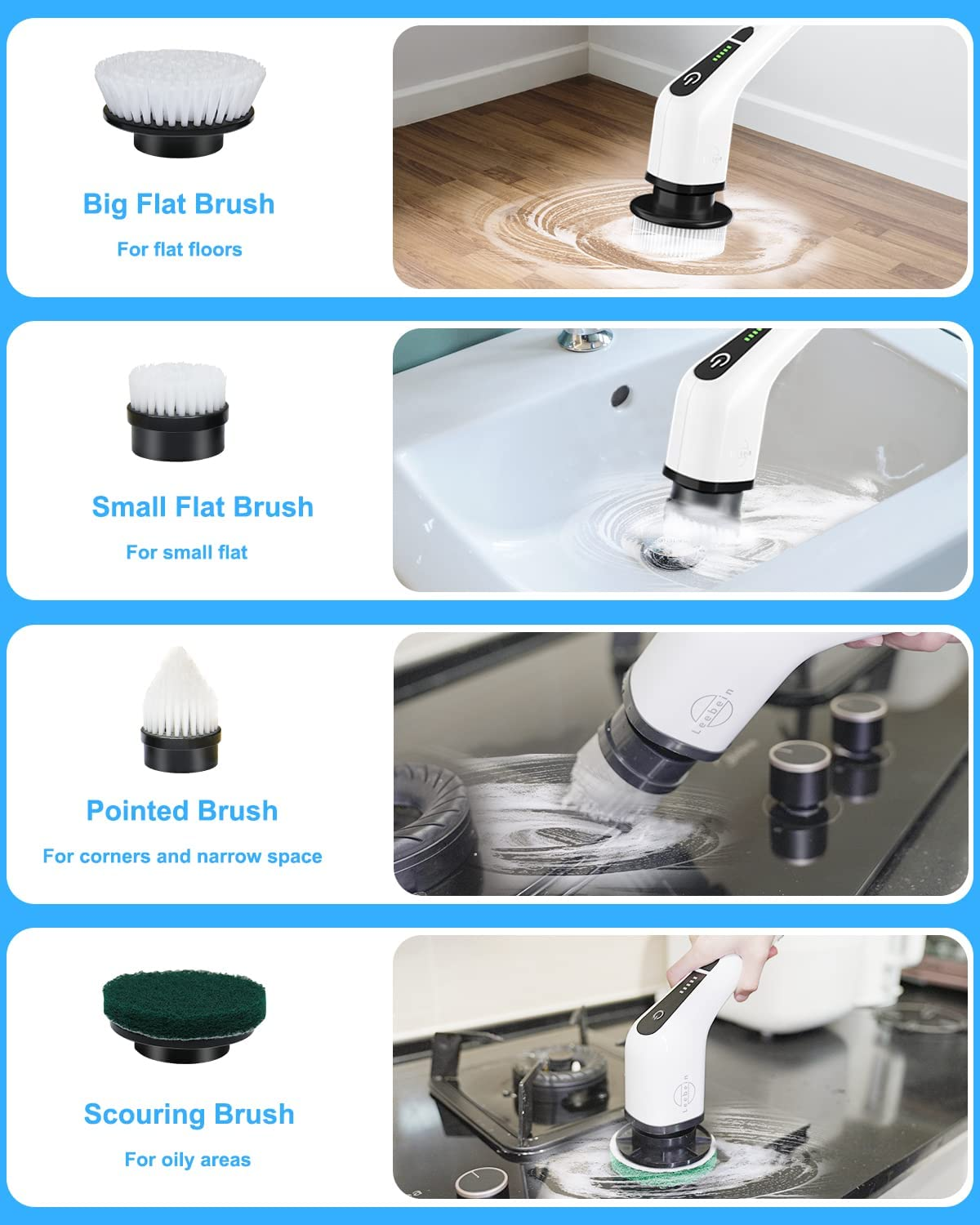 Big Flat Brush

For flat floors

Small Flat Brush

For small flat

Pointed Brush

For corners and narrow space

Leebein

Scouring Brush

For oily areas

Leebein