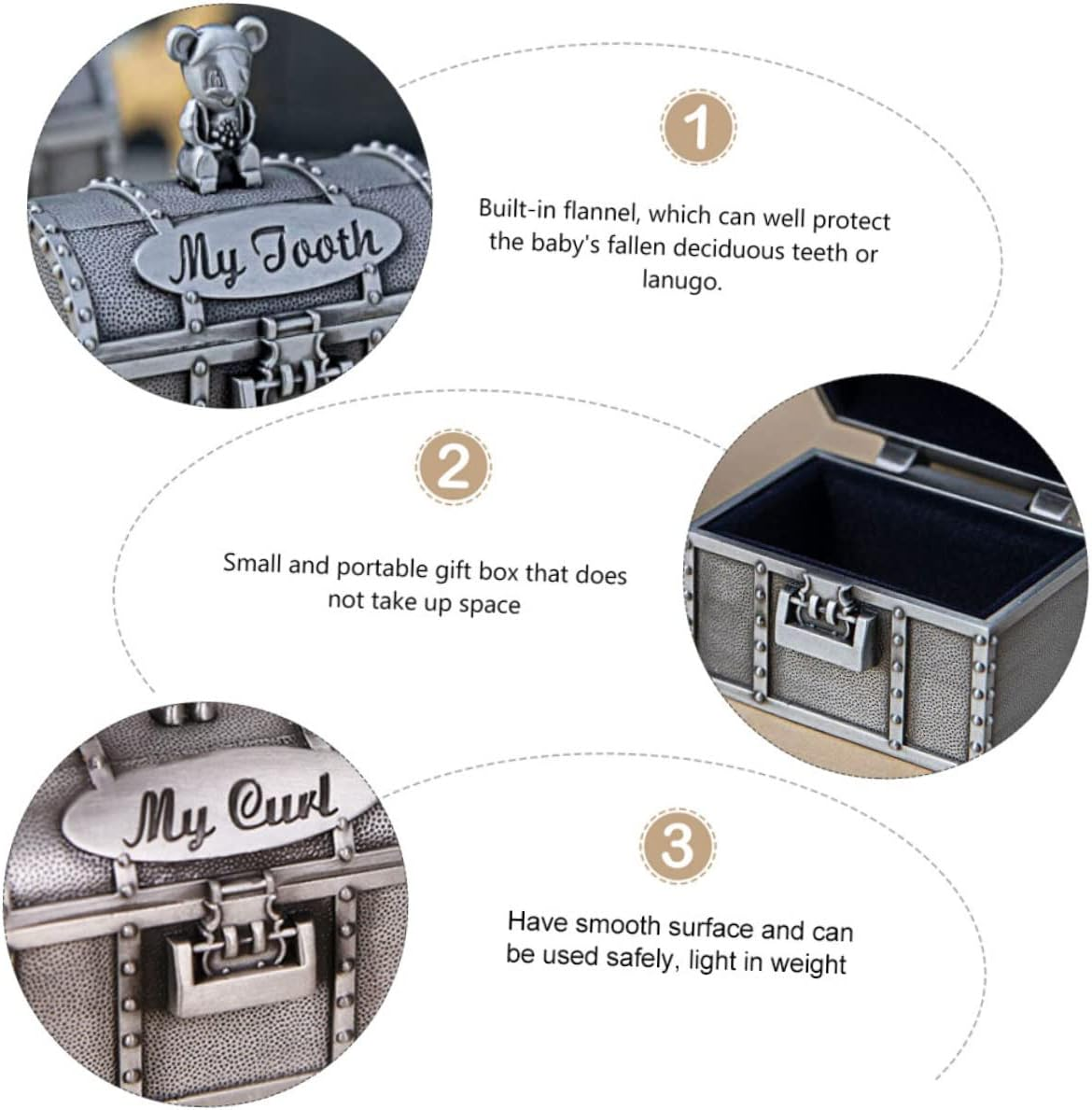 My Tooth

1

Built-in flannel, which can well protect the baby's fallen deciduous teeth or lanugo.

2

Small and portable gift box that does not take up space

My Curl

3

Have smooth surface and can be used safely, light in weight