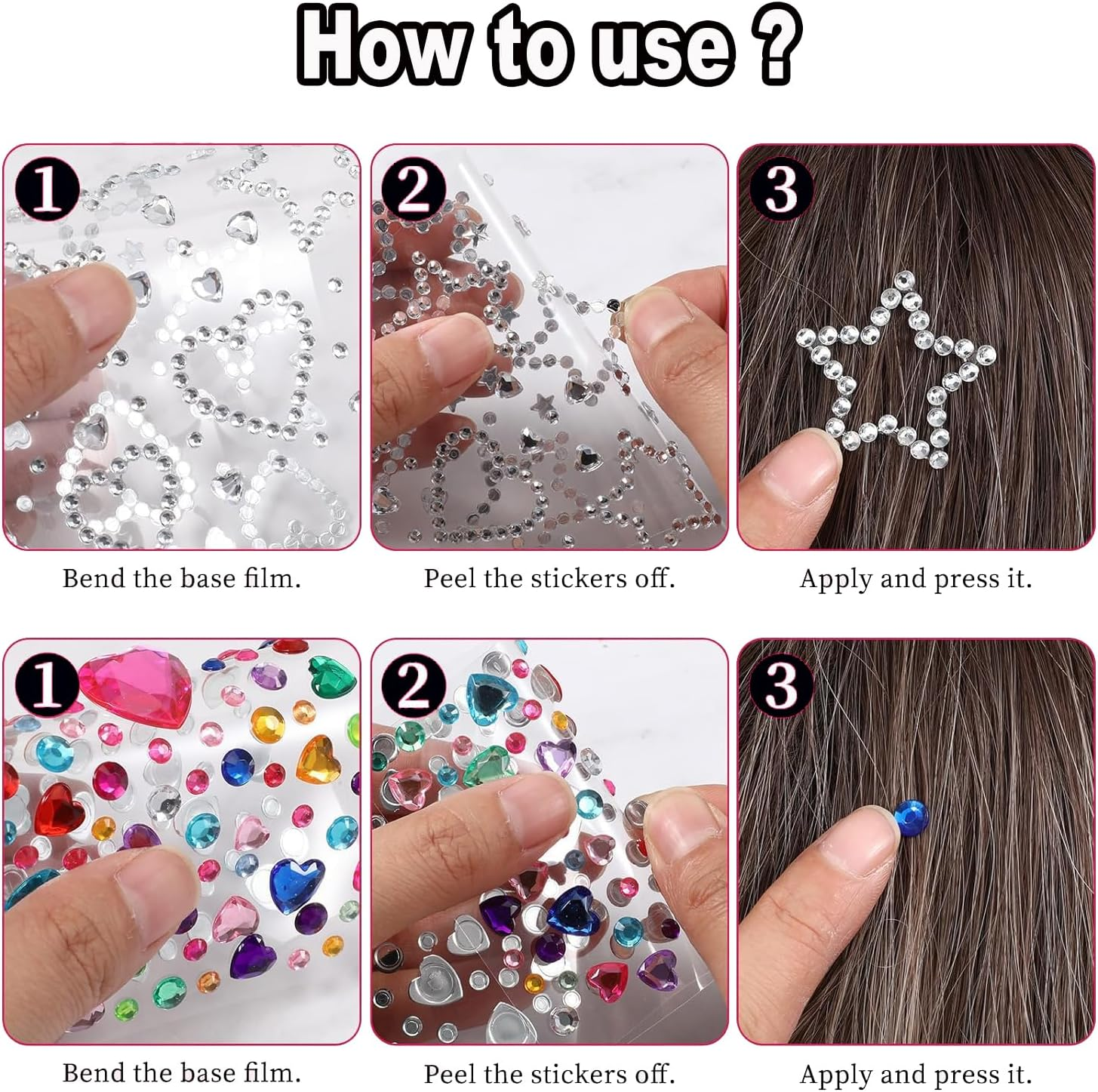 How to use ?

1

Bend the base film.

2

Peel the stickers off.

3

Apply and press it.

1

Bend the base film.

2

Peel the stickers off.

3

Apply and press it.