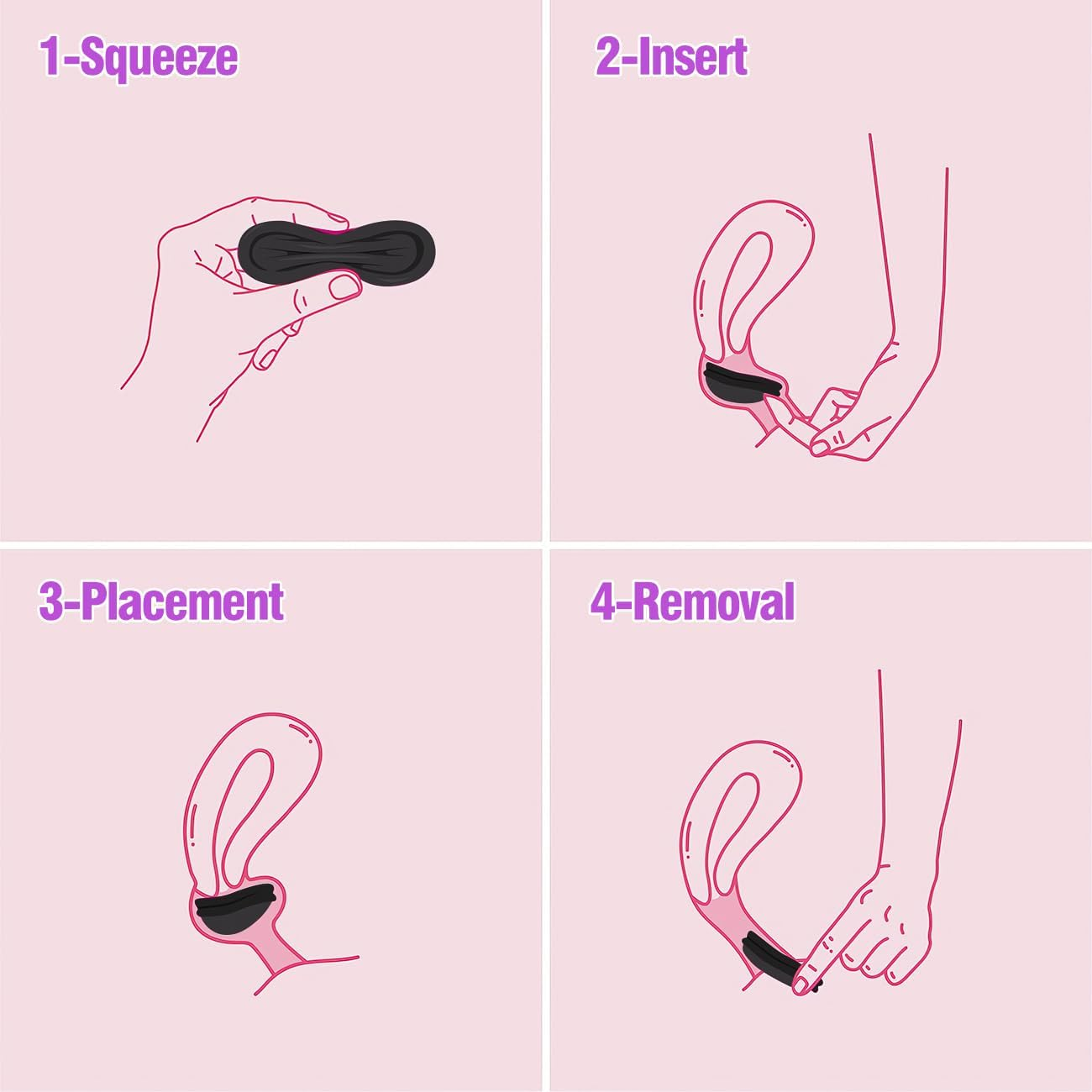 1-Squeeze

2-Insert

3-Placement

4-Removal