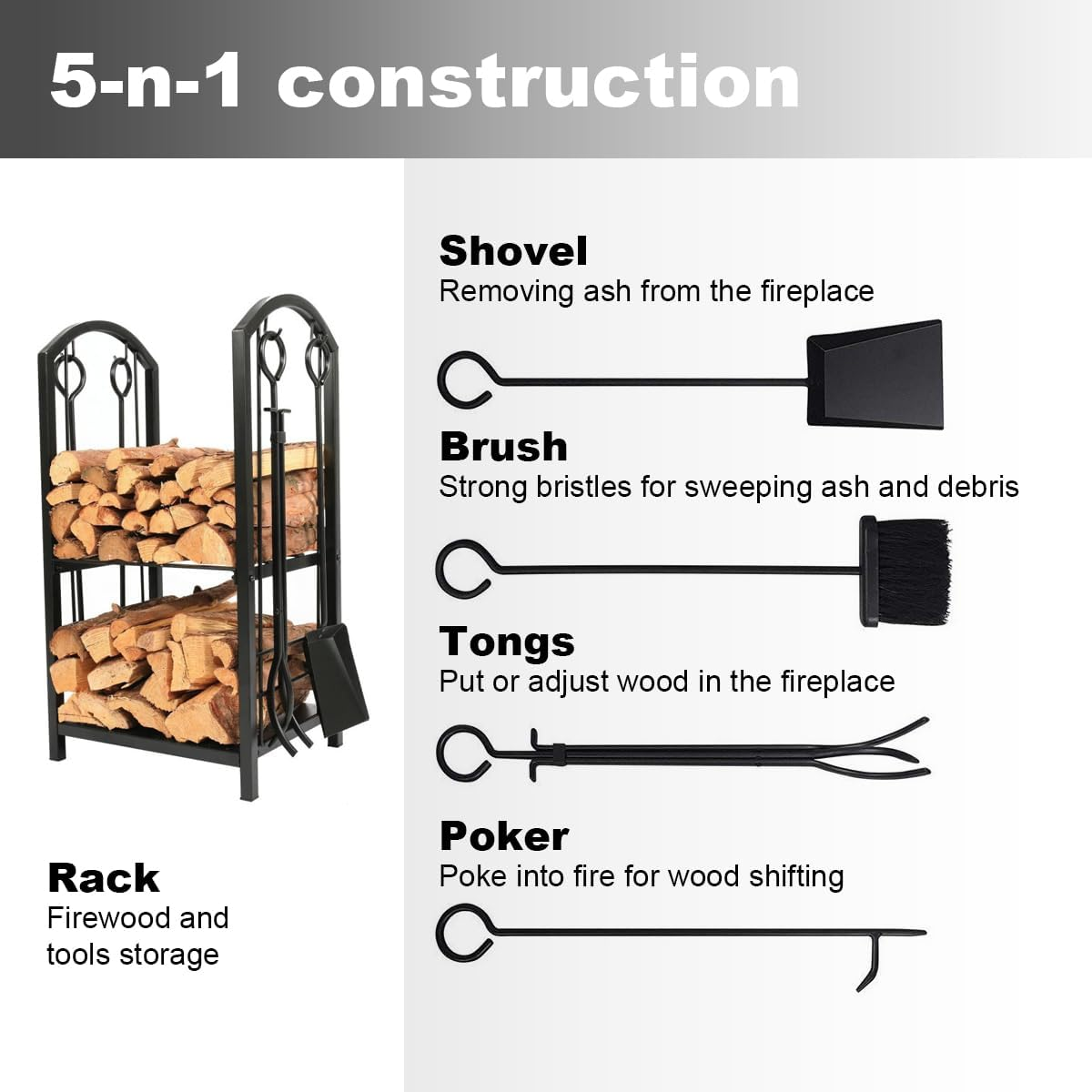 5-n-1 construction

Rack
Firewood and tools storage

Shovel
Removing ash from the fireplace

Brush
Strong bristles for sweeping ash and debris

Tongs
Put or adjust wood in the fireplace

Poker
Poke into fire for wood shifting