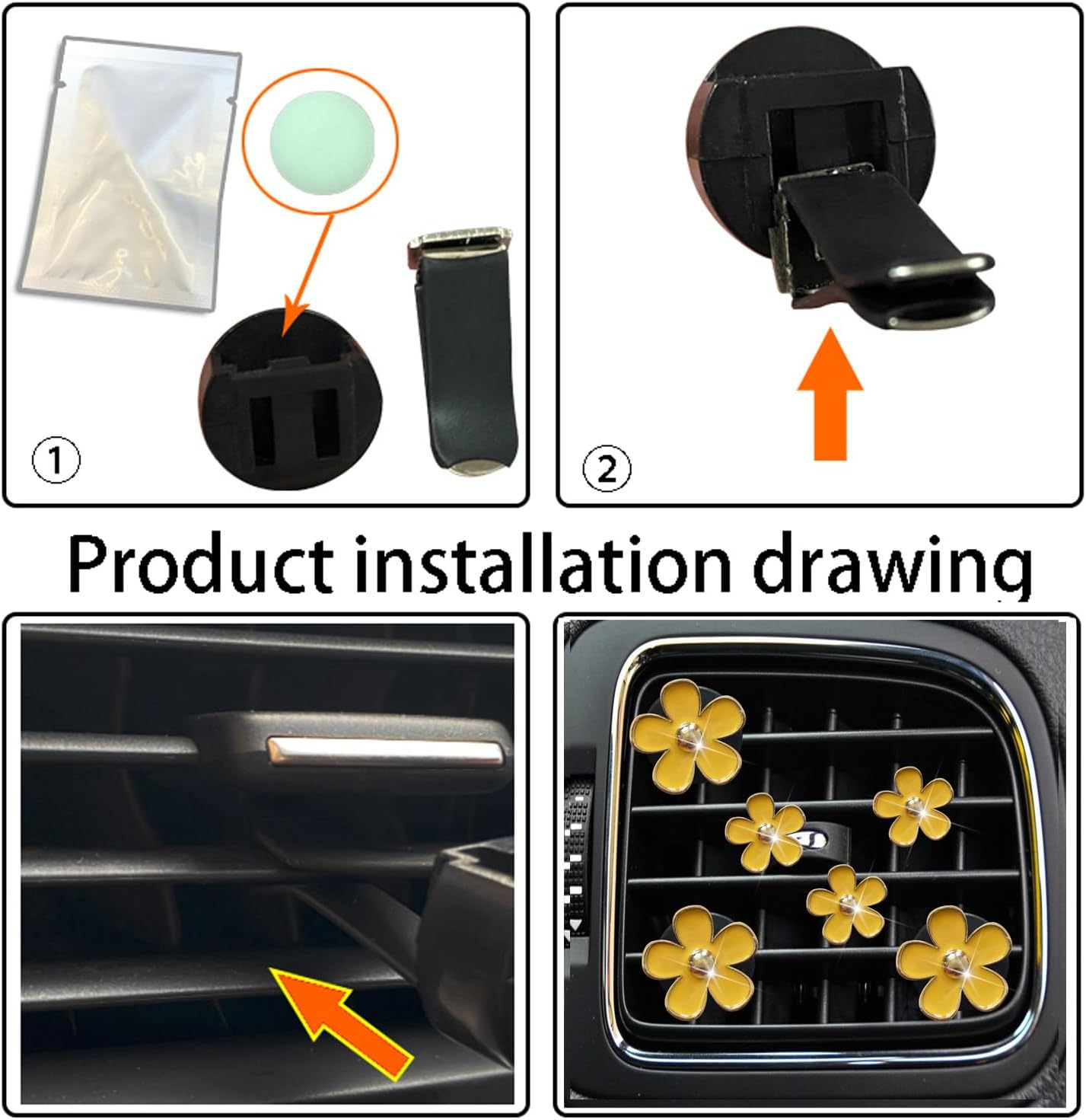 ①

②

Product installation drawing