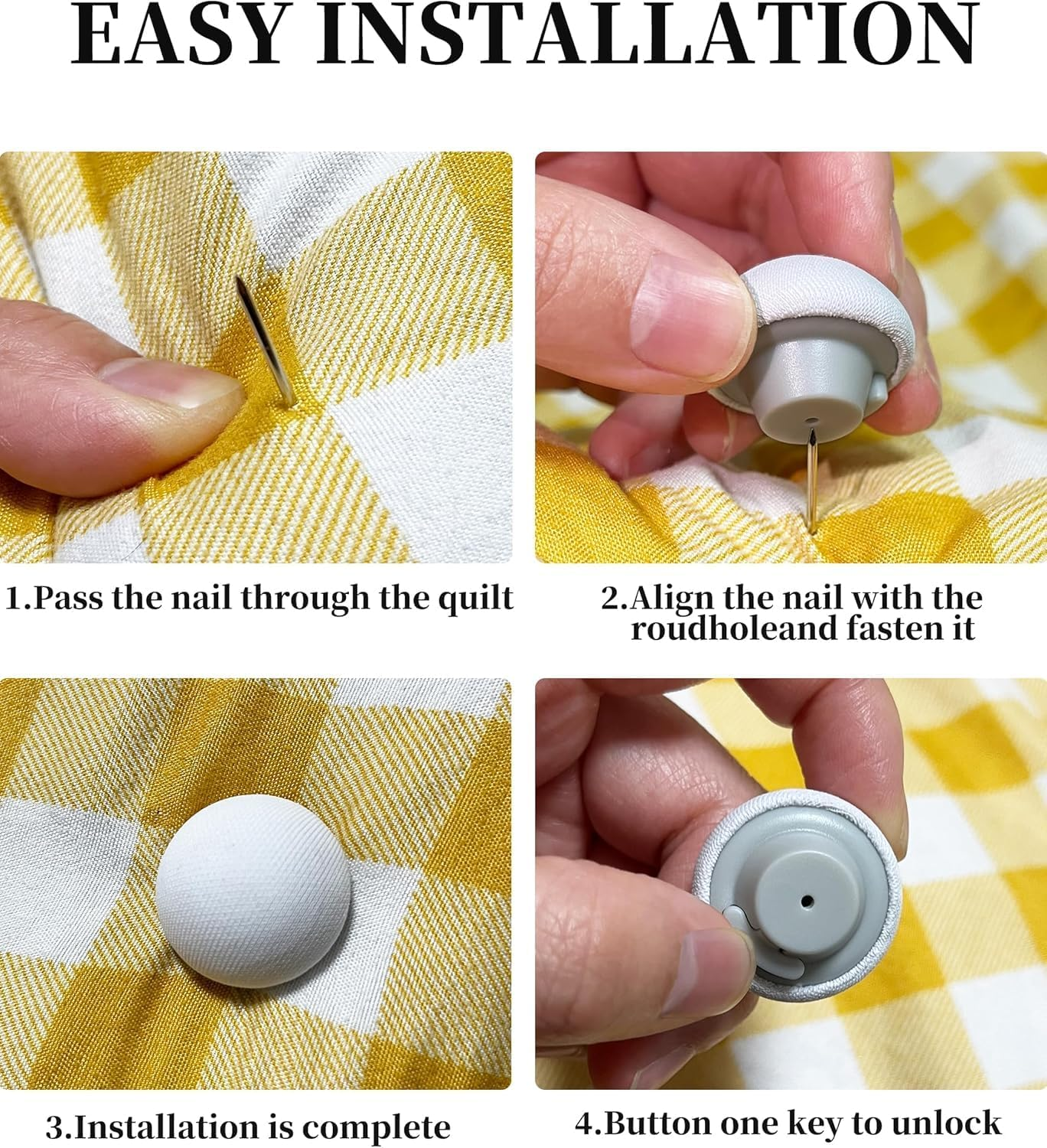 EASY INSTALLATION

1.Pass the nail through the quilt

2.Align the nail with the roudholeand fasten it

3.Installation is complete

4.Button one key to unlock