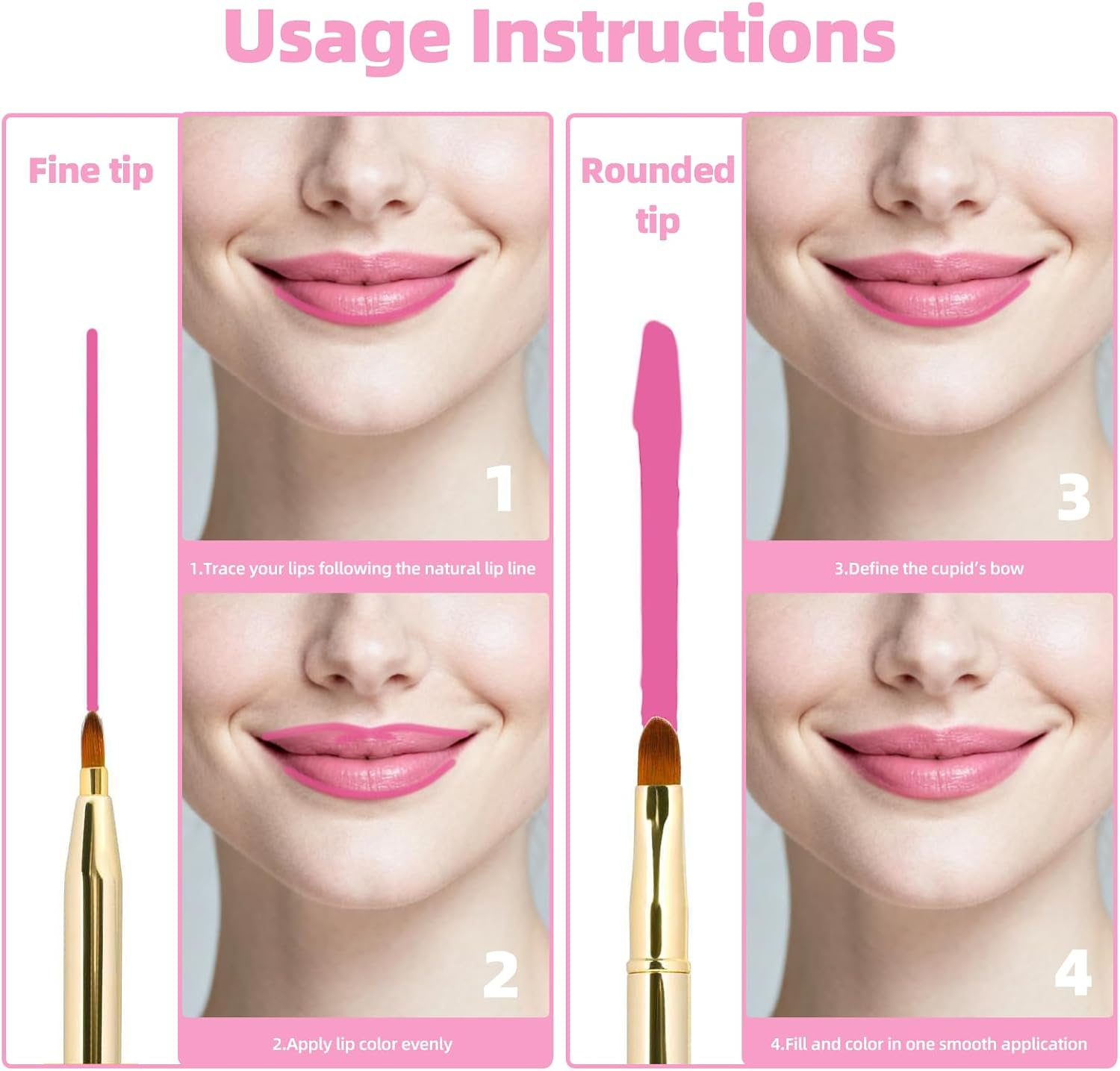 Usage Instructions

Fine tip

1

1.Trace your lips following the natural lip line

2

2.Apply lip color evenly

Rounded tip

3

3.Define the cupid's bow

4

4.Fill and color in one smooth application