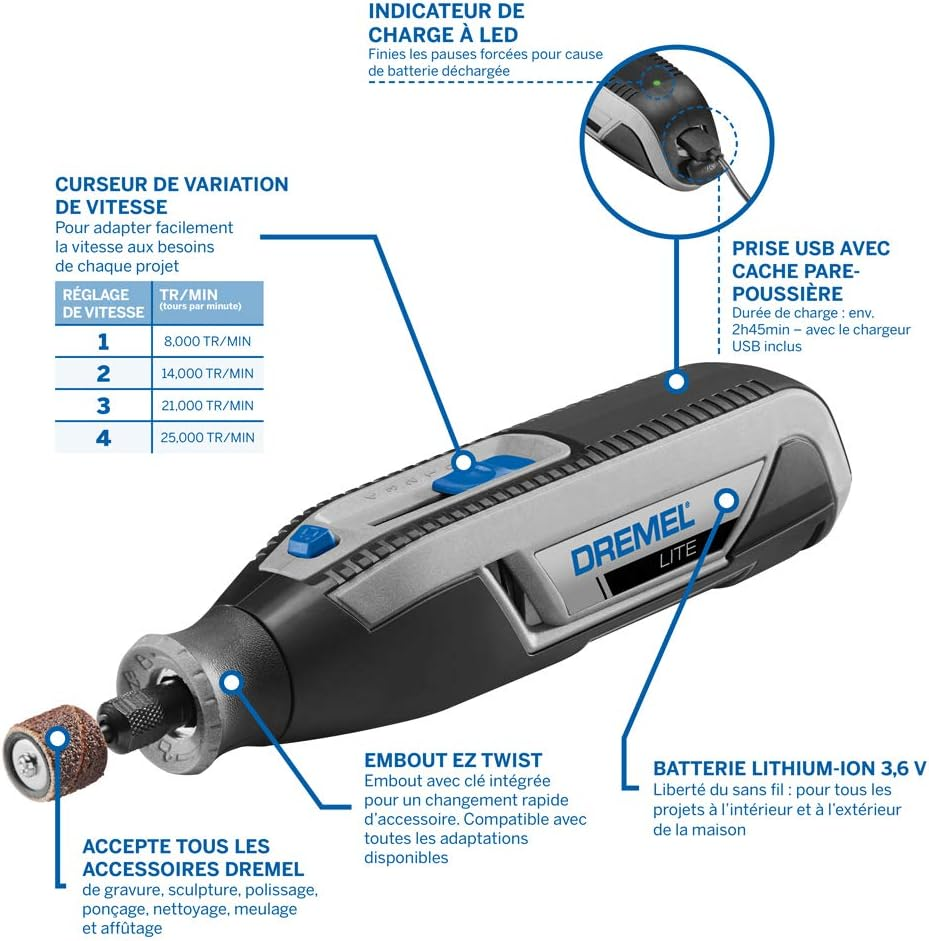 INDICATEUR DE CHARGE À LED
Finies les pauses forcées pour cause de batterie déchargée

CURSEUR DE VARIATION DE VITESSE
Pour adapter facilement la vitesse aux besoins de chaque projet

| RÉGLAGE DE VITESSE | TR/MIN (tours par minute) |
|---|---|
| 1 | 8,000 TR/MIN |
| 2 | 14,000 TR/MIN |
| 3 | 21,000 TR/MIN |
| 4 | 25,000 TR/MIN |

PRISE USB AVEC CACHE PARE-POUSSIÈRE
Durée de charge : env. 2h45min – avec le chargeur USB inclus

DREMEL
LITE

EMBOUT EZ TWIST
Embout avec clé intégrée pour un changement rapide d'accessoire. Compatible avec toutes les adaptations disponibles

BATTERIE LITHIUM-ION 3,6 V
Liberté du sans fil : pour tous les projets à l'intérieur et à l'extérieur de la maison

ACCEPTE TOUS LES ACCESSOIRES DREMEL
de gravure, sculpture, polissage, ponçage, nettoyage, meulage et affûtage