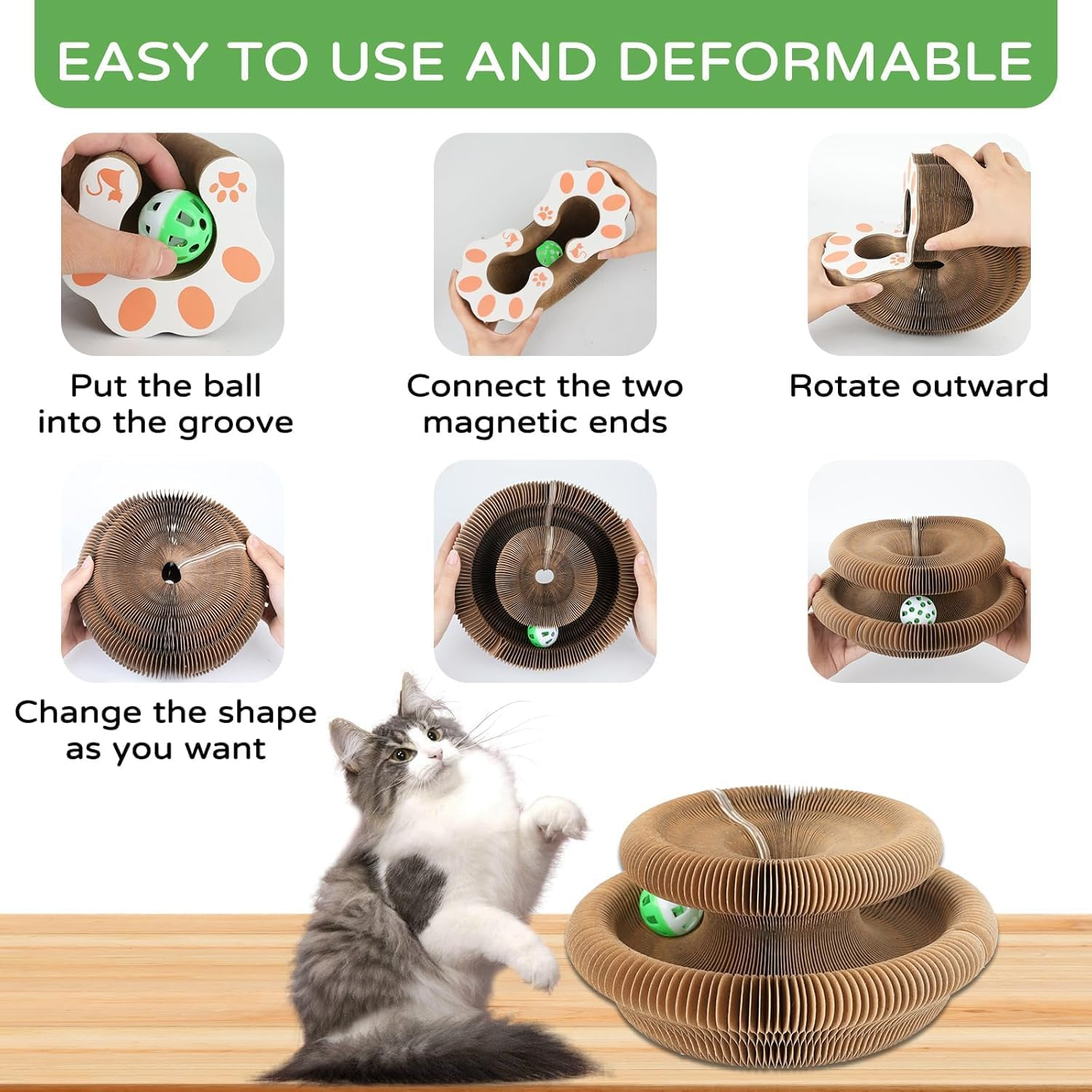 EASY TO USE AND DEFORMABLE

Put the ball into the groove

Connect the two magnetic ends

Rotate outward

Change the shape as you want