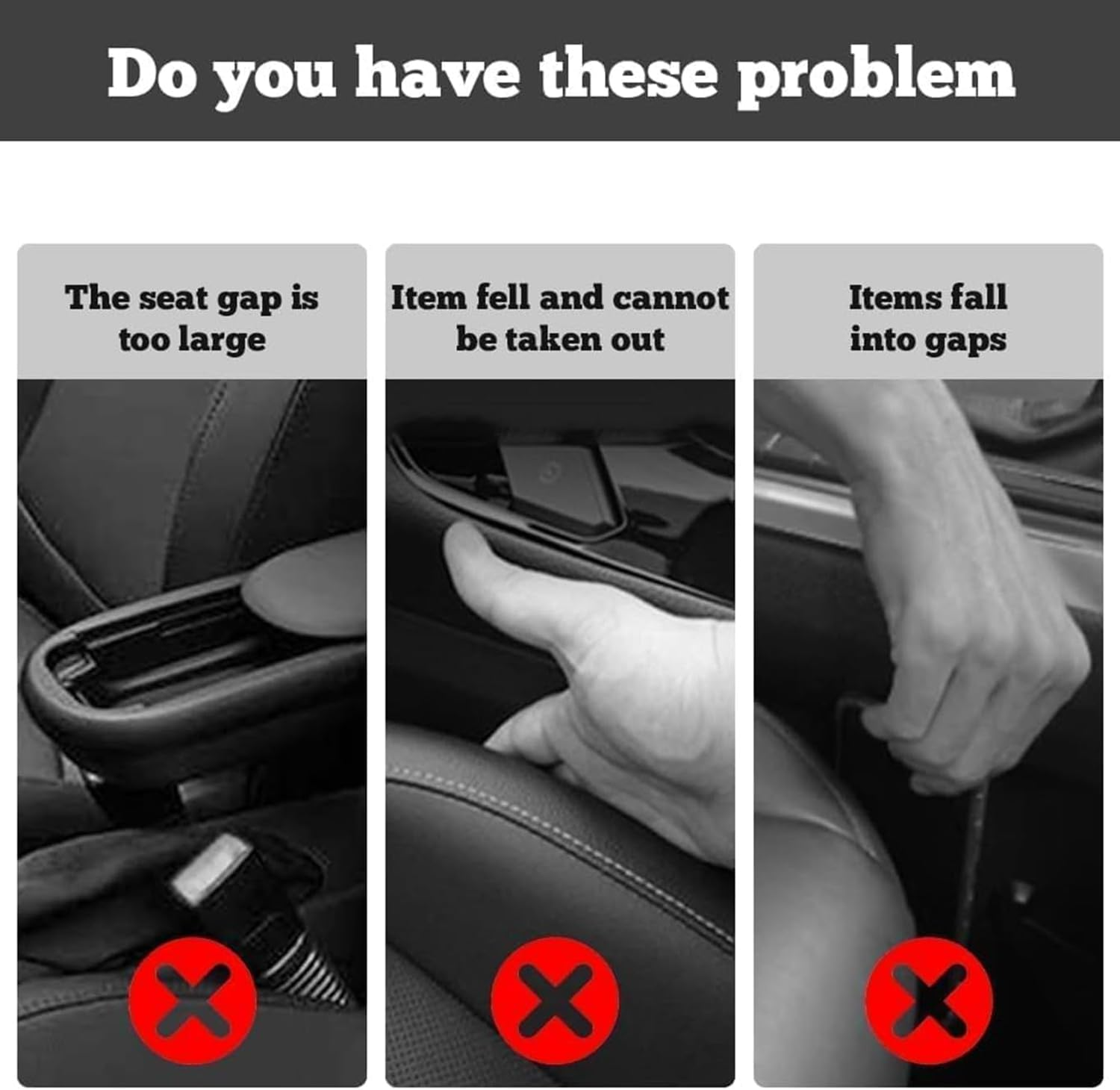 Do you have these problem

The seat gap is too large

Item fell and cannot be taken out

Items fall into gaps