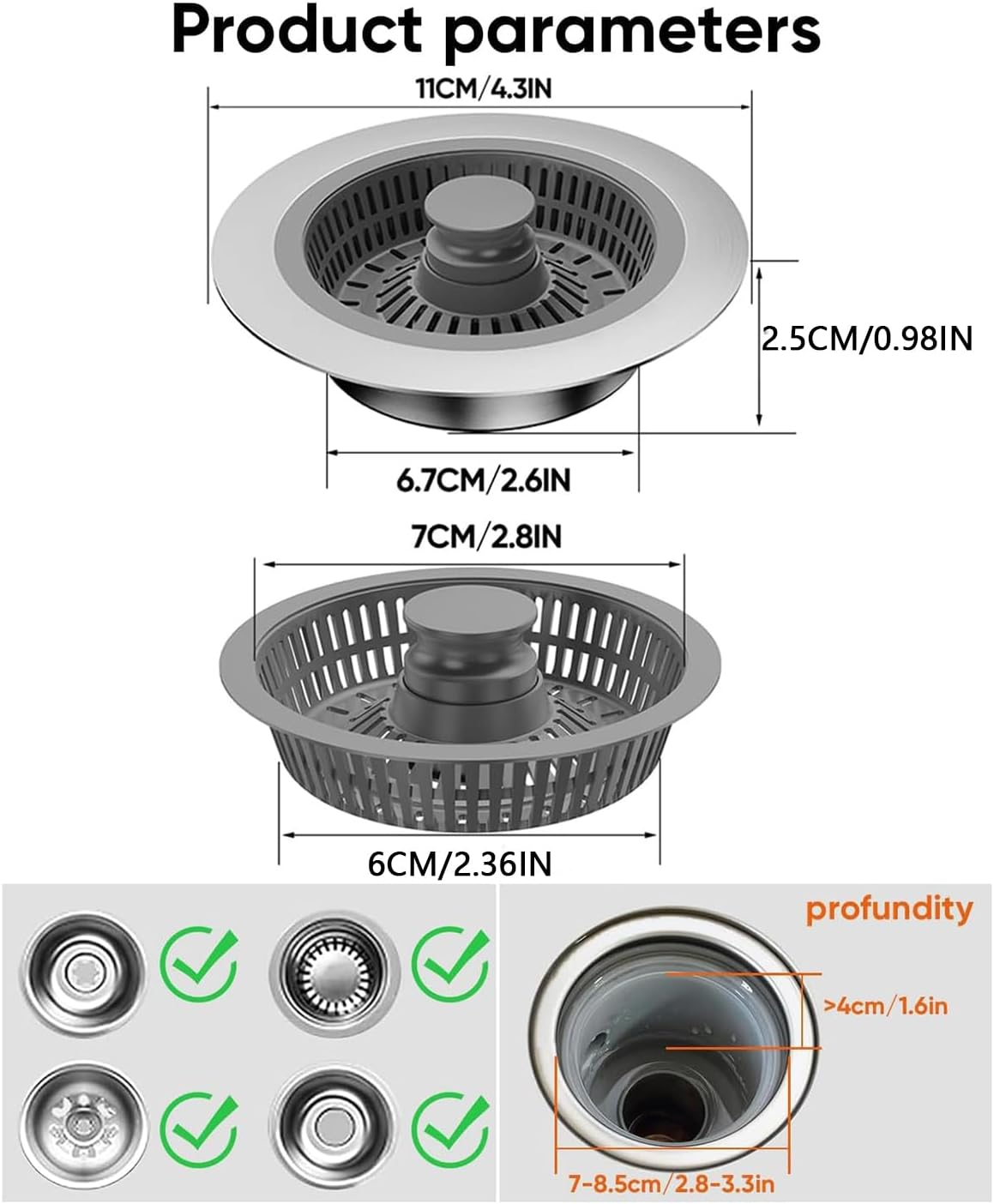 Product parameters

11CM/4.3IN

2.5CM/0.98IN

6.7CM/2.6IN

7CM/2.8IN

6CM/2.36IN

profundity

>4cm/1.6in

7-8.5cm/2.8-3.3in