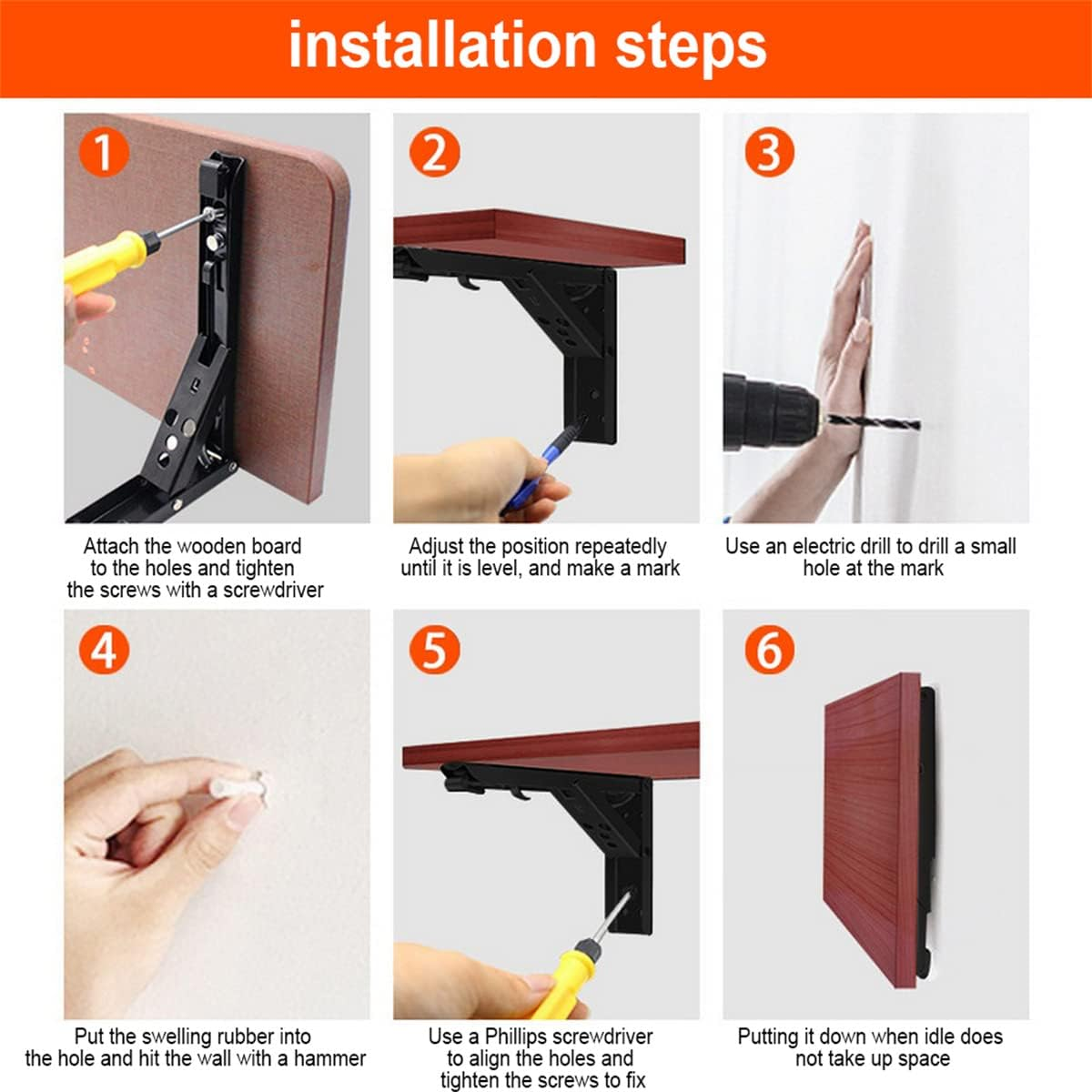 installation steps

1

Attach the wooden board to the holes and tighten the screws with a screwdriver

2

Adjust the position repeatedly until it is level, and make a mark

3

Use an electric drill to drill a small hole at the mark

4

Put the swelling rubber into the hole and hit the wall with a hammer

5

Use a Phillips screwdriver to align the holes and tighten the screws to fix

6

Putting it down when idle does not take up space