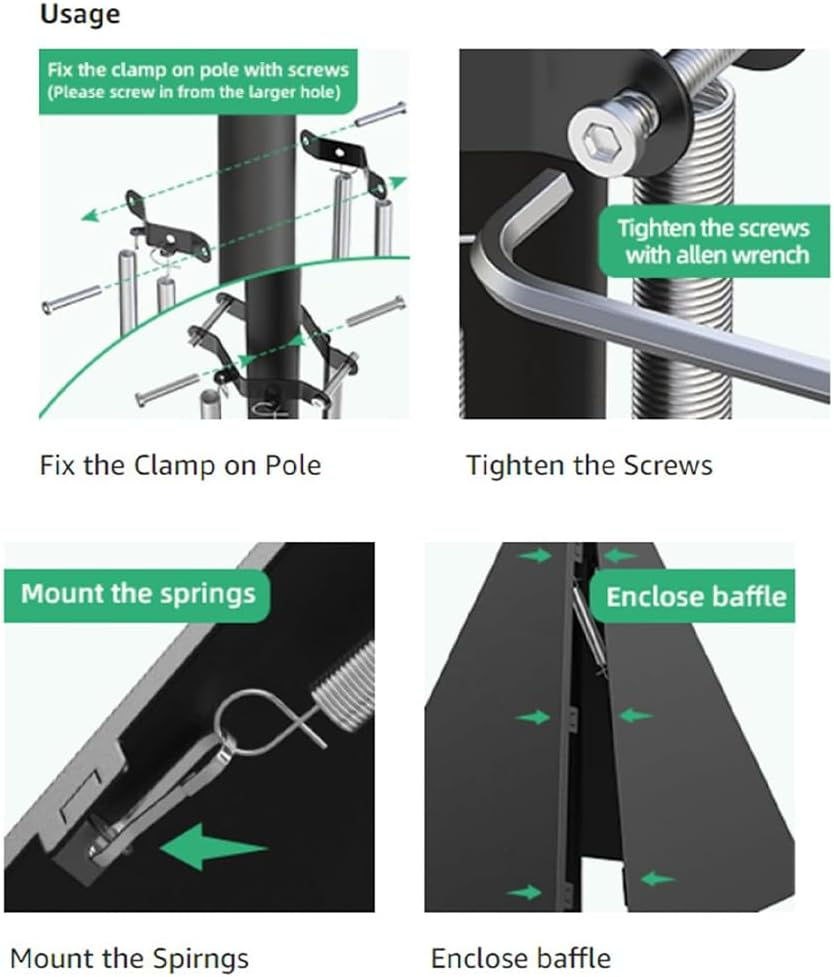 Usage

Fix the clamp on pole with screws
(Please screw in from the larger hole)

Fix the Clamp on Pole

Tighten the screws with allen wrench

Tighten the Screws

Mount the springs

Mount the Spirngs

Enclose baffle

Enclose baffle