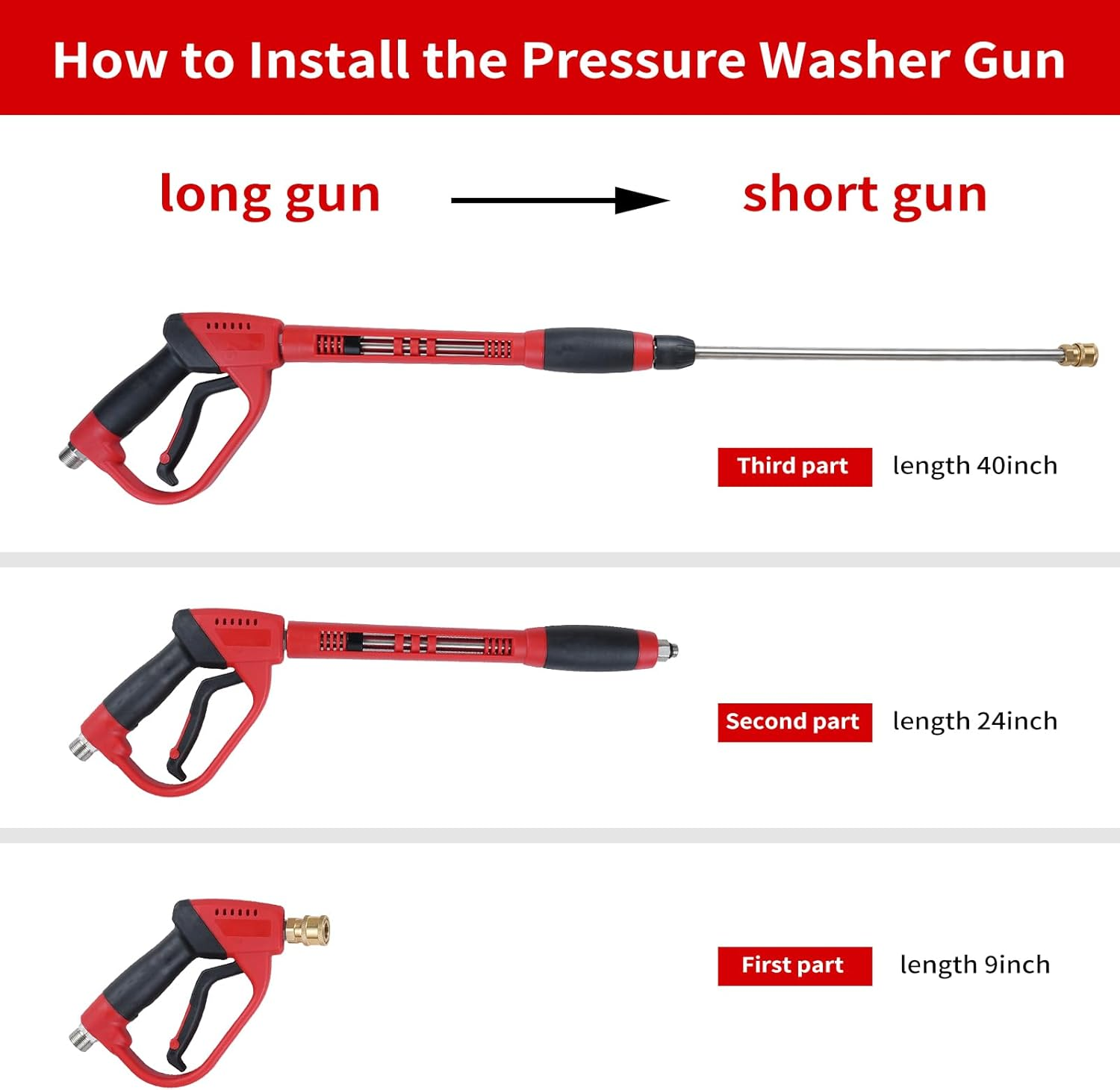 How to Install the Pressure Washer Gun

long gun short gun

Third part length 40inch

Second part length 24inch

First part length 9inch