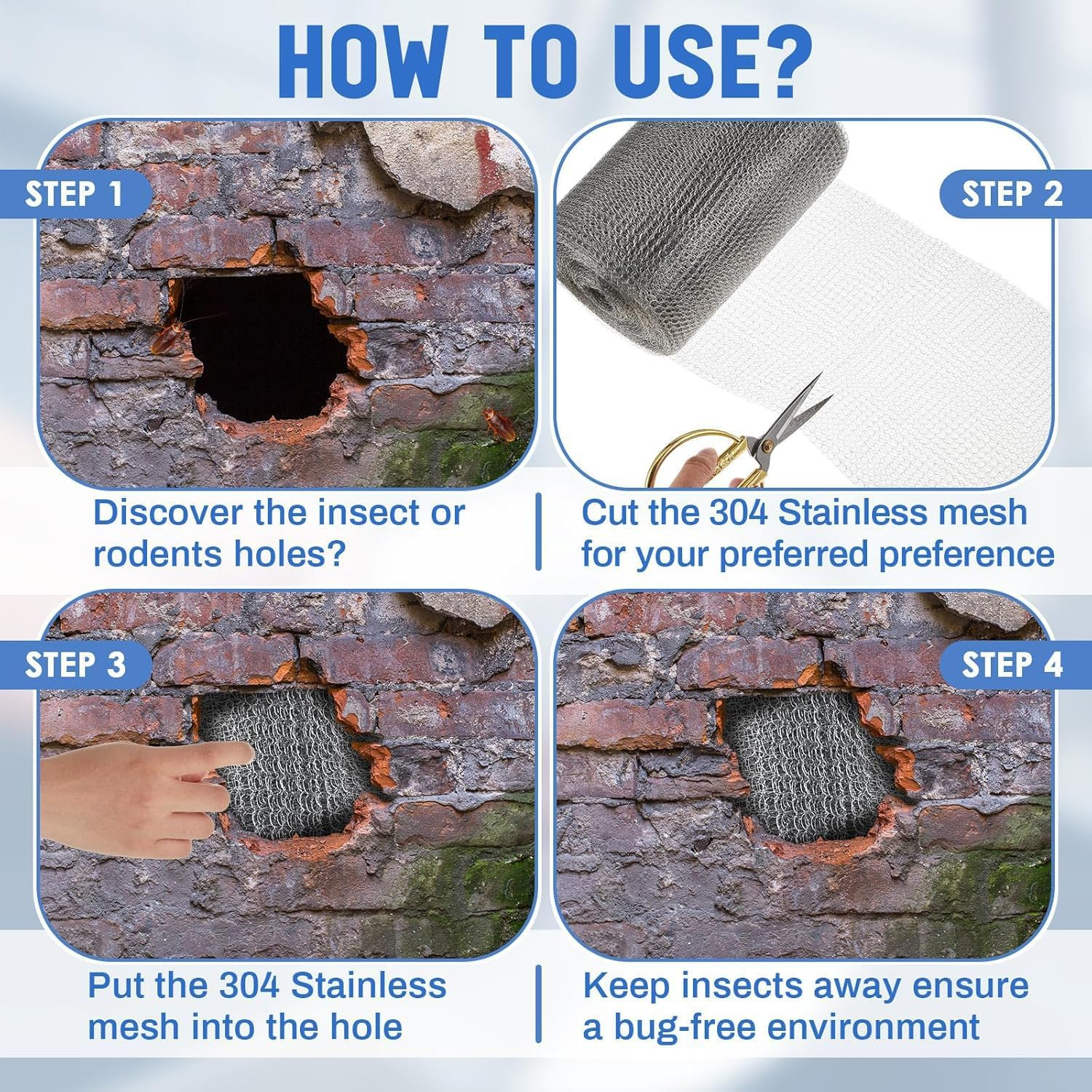 HOW TO USE?

STEP 1

Discover the insect or rodents holes?

STEP 2

Cut the 304 Stainless mesh for your preferred preference

STEP 3

Put the 304 Stainless mesh into the hole

STEP 4

Keep insects away ensure a bug-free environment