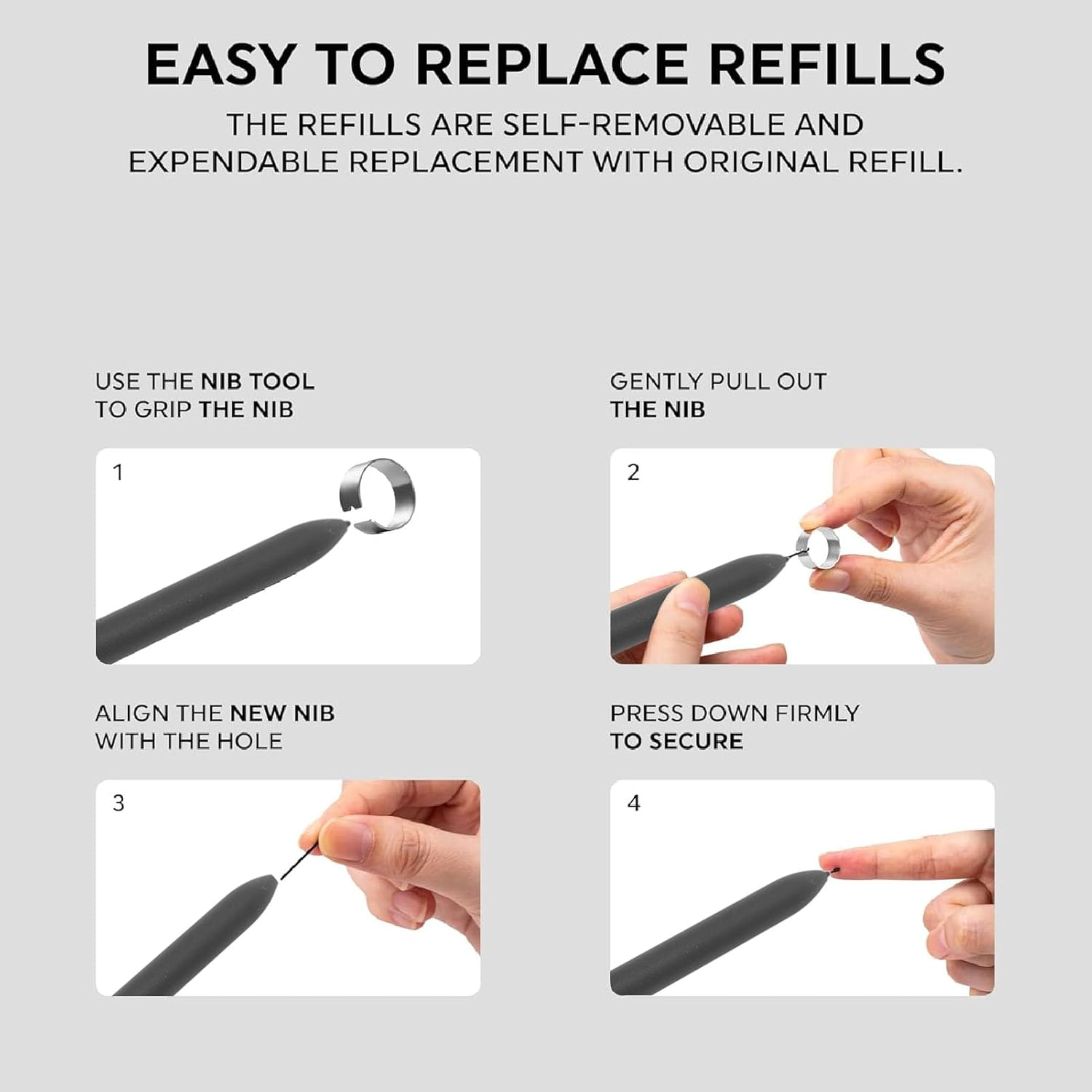 EASY TO REPLACE REFILLS

THE REFILLS ARE SELF-REMOVABLE AND EXPENDABLE REPLACEMENT WITH ORIGINAL REFILL.

USE THE NIB TOOL TO GRIP THE NIB

1

GENTLY PULL OUT THE NIB

2

ALIGN THE NEW NIB WITH THE HOLE

3

PRESS DOWN FIRMLY TO SECURE

4